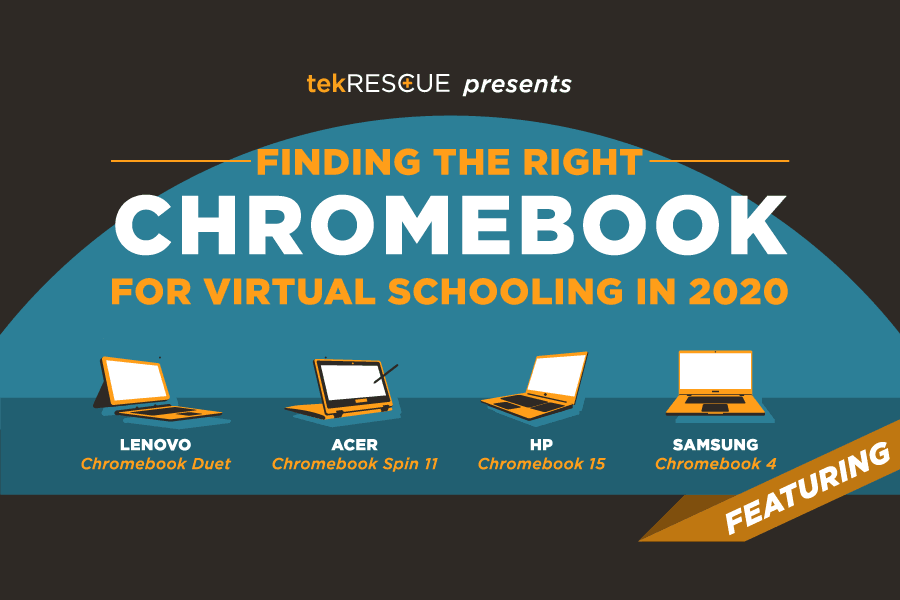 tekRESCUE presents

FINDING THE RIGHT
CHROMEBOOK
FOR VIRTUAL SCHOOLING IN 2020

LENOVO
Chromebook Duet

ACER
Chromebook Spin 11

HP
Chromebook 15

SAMSUNG
Chromebook 4

FEATURING