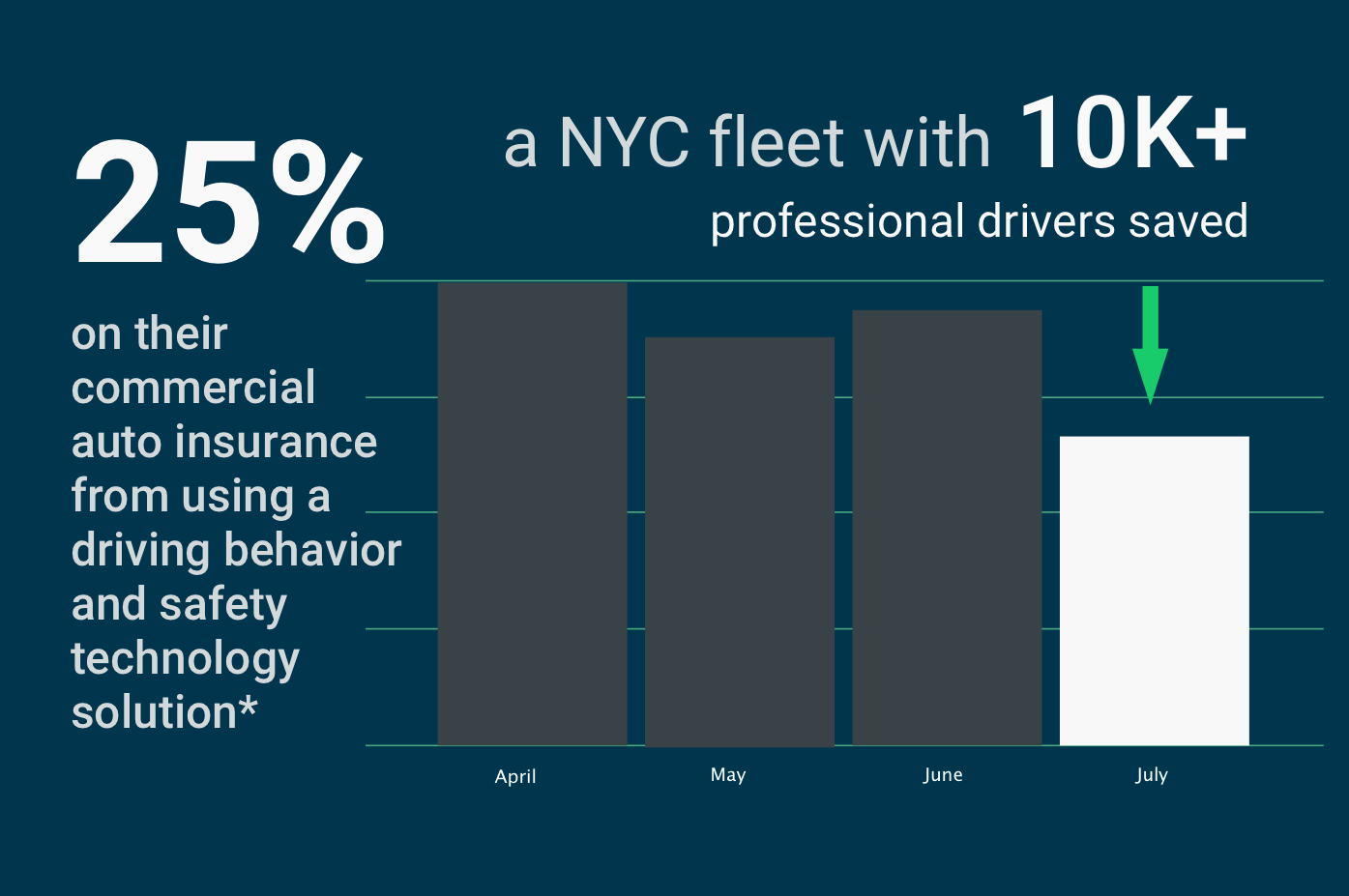 a NYC fleet with 10K+ professional drivers saved

25%

on their commercial auto insurance from using a driving behavior and safety technology solution*

April

May

June

July