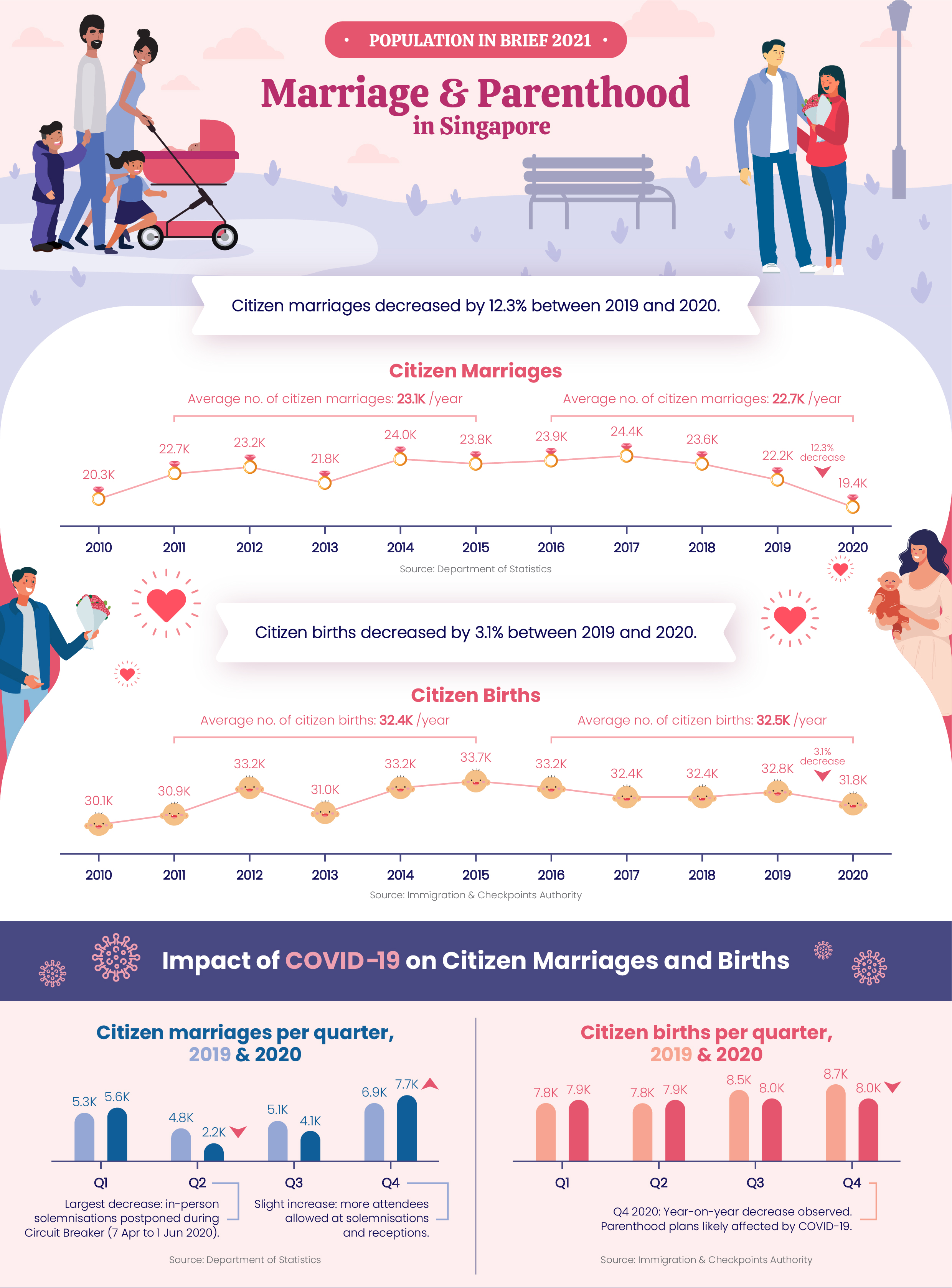 • POPULATION IN BRIEF 2021 •

Marriage & Parenthood in Singapore

Citizen marriages decreased by 12.3% between 2019 and 2020.

Citizen Marriages

Average no. of citizen marriages: 23.1K /year

Average no. of citizen marriages: 22.7K /year

20.3K 22.7K 23.2K 21.8K 24.0K 23.8K 23.9K 24.4K 23.6K 22.2K 12.3% decrease 19.4K

2010 2011 2012 2013 2014 2015 2016 2017 2018 2019 2020

Source: Department of Statistics

Citizen births decreased by 3.1% between 2019 and 2020.

Citizen Births

Average no. of citizen births: 32.4K /year

Average no. of citizen births: 32.5K /year

30.1K 30.9K 33.2K 31.0K 33.2K 33.7K 33.2K 32.4K 32.4K 32.8K 3.1% decrease 31.8K

2010 2011 2012 2013 2014 2015 2016 2017 2018 2019 2020

Source: Immigration & Checkpoints Authority

Impact of COVID-19 on Citizen Marriages and Births

Citizen marriages per quarter, 2019 & 2020

5.3K 5.6K 4.8K 2.2K 5.1K 4.1K 6.9K 7.7K

Q1 Q2 Q3 Q4

Largest decrease: in-person solemnisations postponed during Circuit Breaker (7 Apr to 1 Jun 2020).

Slight increase: more attendees allowed at solemnisations and receptions.

Source: Department of Statistics

Citizen births per quarter, 2019 & 2020

7.8K 7.9K 7.8K 7.9K 8.5K 8.0K 8.7K 8.0K

Q1 Q2 Q3 Q4

Q4 2020: Year-on-year decrease observed. Parenthood plans likely affected by COVID-19.

Source: Immigration & Checkpoints Authority