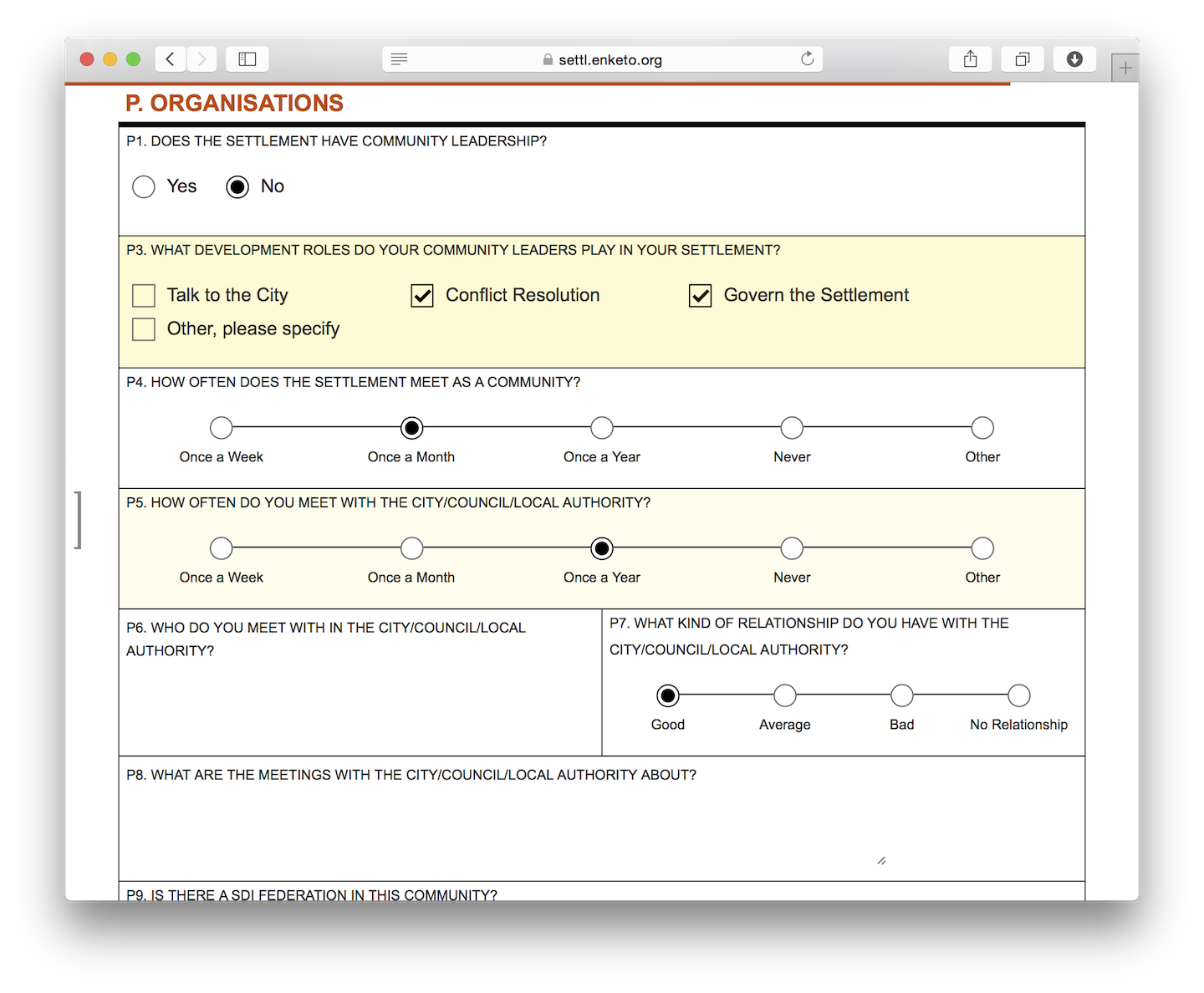 settl.enketo.org

P. ORGANISATIONS

P1. DOES THE SETTLEMENT HAVE COMMUNITY LEADERSHIP?

Yes No

P3. WHAT DEVELOPMENT ROLES DO YOUR COMMUNITY LEADERS PLAY IN YOUR SETTLEMENT?

Talk to the City
Conflict Resolution
Govern the Settlement
Other, please specify

P4. HOW OFTEN DOES THE SETTLEMENT MEET AS A COMMUNITY?

Once a Week Once a Month Once a Year Never Other

P5. HOW OFTEN DO YOU MEET WITH THE CITY/COUNCIL/LOCAL AUTHORITY?

Once a Week Once a Month Once a Year Never Other

P6. WHO DO YOU MEET WITH IN THE CITY/COUNCIL/LOCAL AUTHORITY?

P7. WHAT KIND OF RELATIONSHIP DO YOU HAVE WITH THE CITY/COUNCIL/LOCAL AUTHORITY?

Good Average Bad No Relationship

P8. WHAT ARE THE MEETINGS WITH THE CITY/COUNCIL/LOCAL AUTHORITY ABOUT?

P9. IS THERE A SDI FEDERATION IN THIS COMMUNITY?