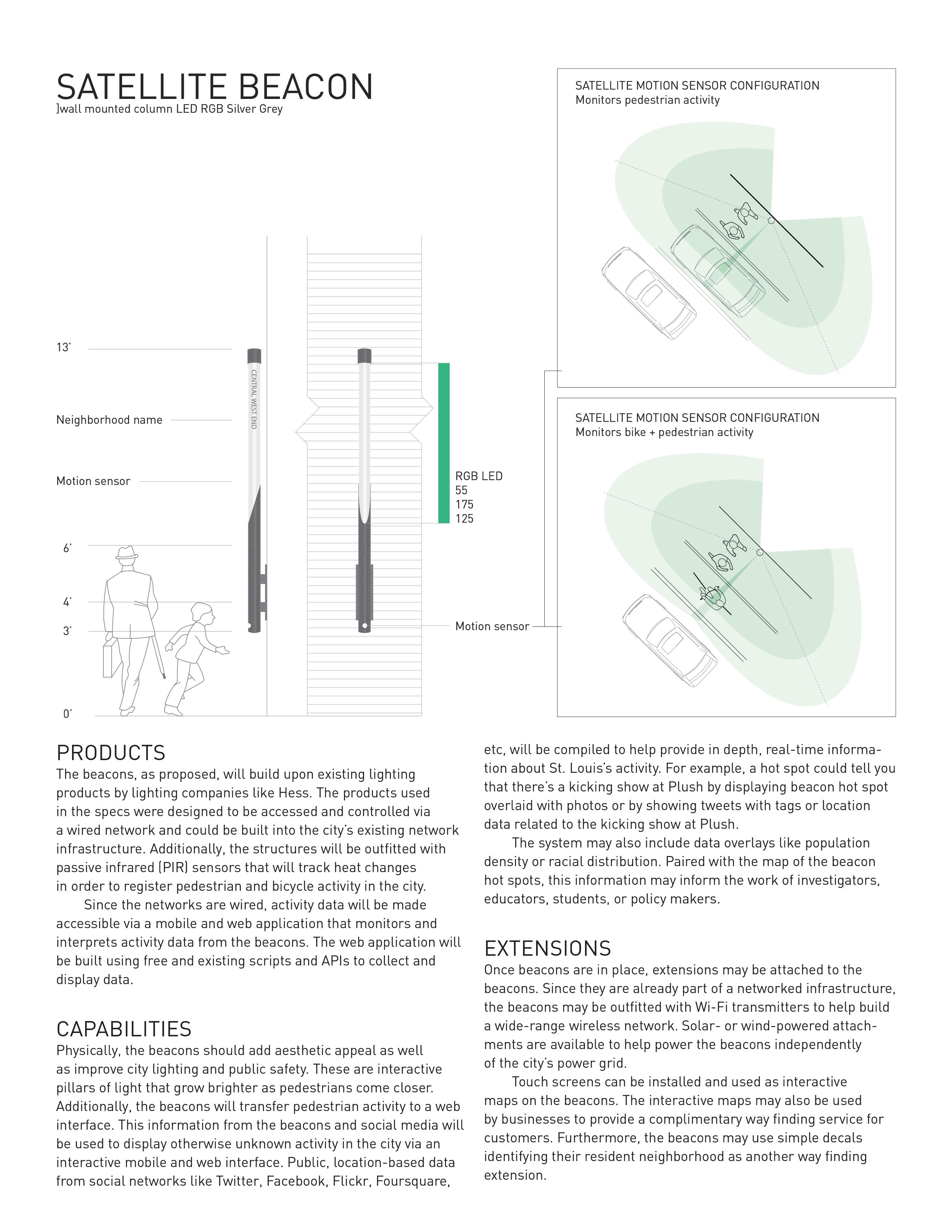 SATELLITE BEACON
]wall mounted column LED RGB Silver Grey

13'

Neighborhood name

Motion sensor

6'

4'

3'

0'

CENTRAL WEST END

RGB LED
55
175
125

Motion sensor

SATELLITE MOTION SENSOR CONFIGURATION
Monitors pedestrian activity

SATELLITE MOTION SENSOR CONFIGURATION
Monitors bike + pedestrian activity

PRODUCTS
The beacons, as proposed, will build upon existing lighting products by lighting companies like Hess. The products used in the specs were designed to be accessed and controlled via a wired network and could be built into the city's existing network infrastructure. Additionally, the structures will be outfitted with passive infrared (PIR) sensors that will track heat changes in order to register pedestrian and bicycle activity in the city.

Since the networks are wired, activity data will be made accessible via a mobile and web application that monitors and interprets activity data from the beacons. The web application will be built using free and existing scripts and APIs to collect and display data.

CAPABILITIES
Physically, the beacons should add aesthetic appeal as well as improve city lighting and public safety. These are interactive pillars of light that grow brighter as pedestrians come closer. Additionally, the beacons will transfer pedestrian activity to a web interface. This information from the beacons and social media will be used to display otherwise unknown activity in the city via an interactive mobile and web interface. Public, location-based data from social networks like Twitter, Facebook, Flickr, Foursquare, etc, will be compiled to help provide in depth, real-time information about St. Louis's activity. For example, a hot spot could tell you that there's a kicking show at Plush by displaying beacon hot spot overlaid with photos or by showing tweets with tags or location data related to the kicking show at Plush.

The system may also include data overlays like population density or racial distribution. Paired with the map of the beacon hot spots, this information may inform the work of investigators, educators, students, or policy makers.

EXTENSIONS
Once beacons are in place, extensions may be attached to the beacons. Since they are already part of a networked infrastructure, the beacons may be outfitted with Wi-Fi transmitters to help build a wide-range wireless network. Solar- or wind-powered attachments are available to help power the beacons independently of the city's power grid.

Touch screens can be installed and used as interactive maps on the beacons. The interactive maps may also be used by businesses to provide a complimentary way finding service for customers. Furthermore, the beacons may use simple decals identifying their resident neighborhood as another way finding extension.