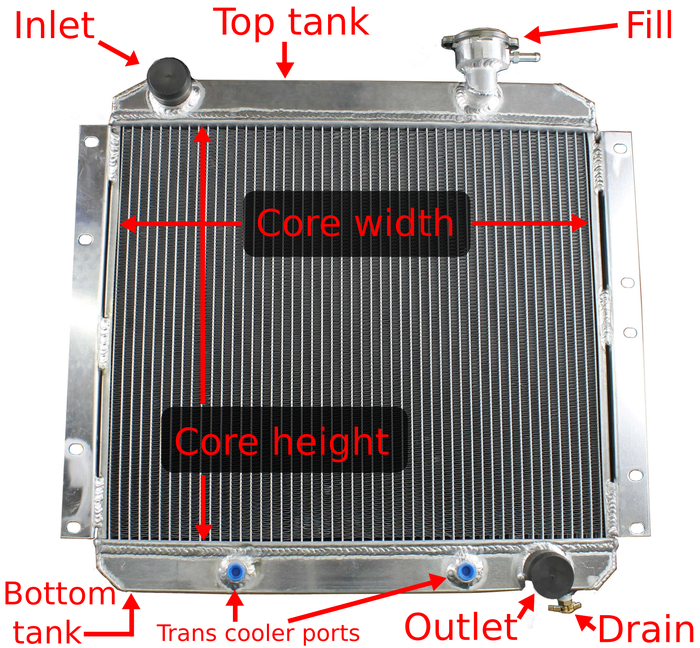 Inlet
Top tank
Fill
Core width
Core height
Bottom tank
Trans cooler ports
Outlet
Drain