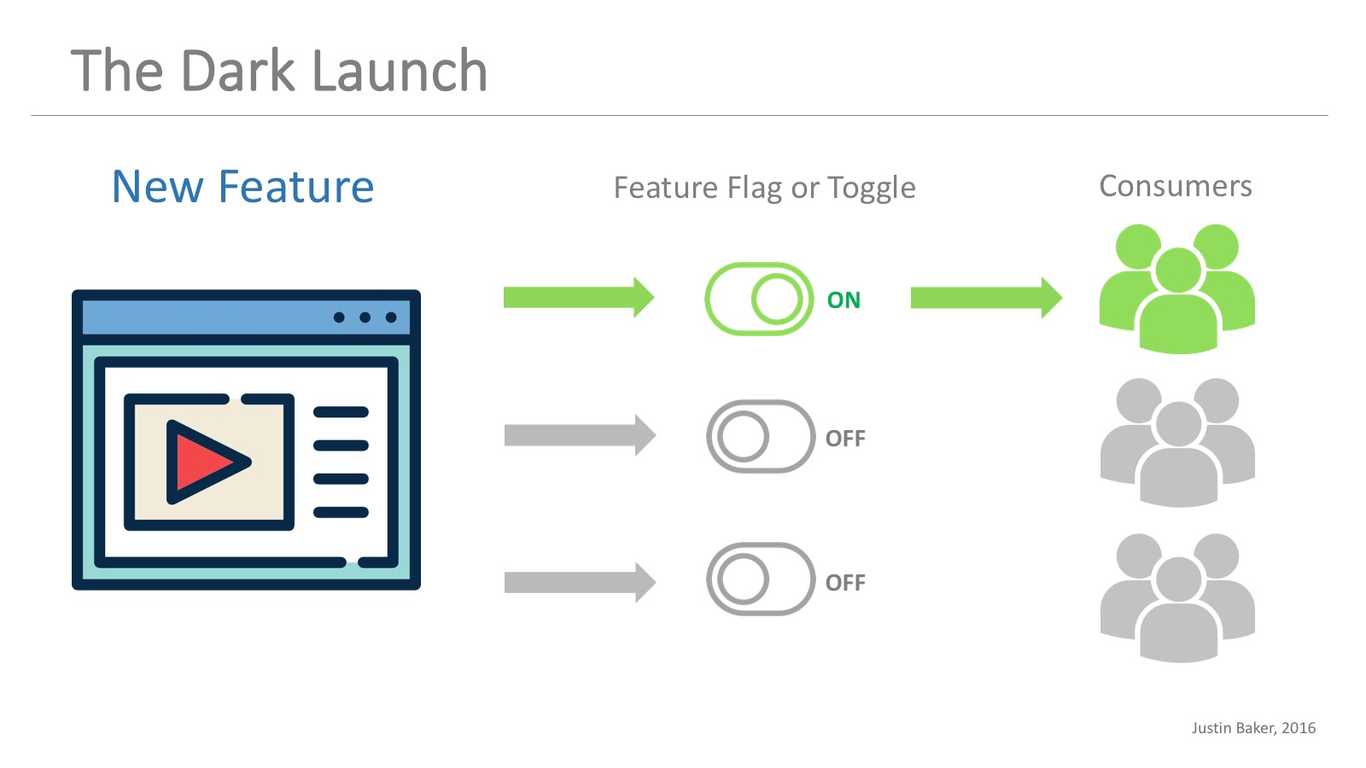 The Dark Launch

New Feature

Feature Flag or Toggle

Consumers

ON

OFF

OFF

Justin Baker, 2016