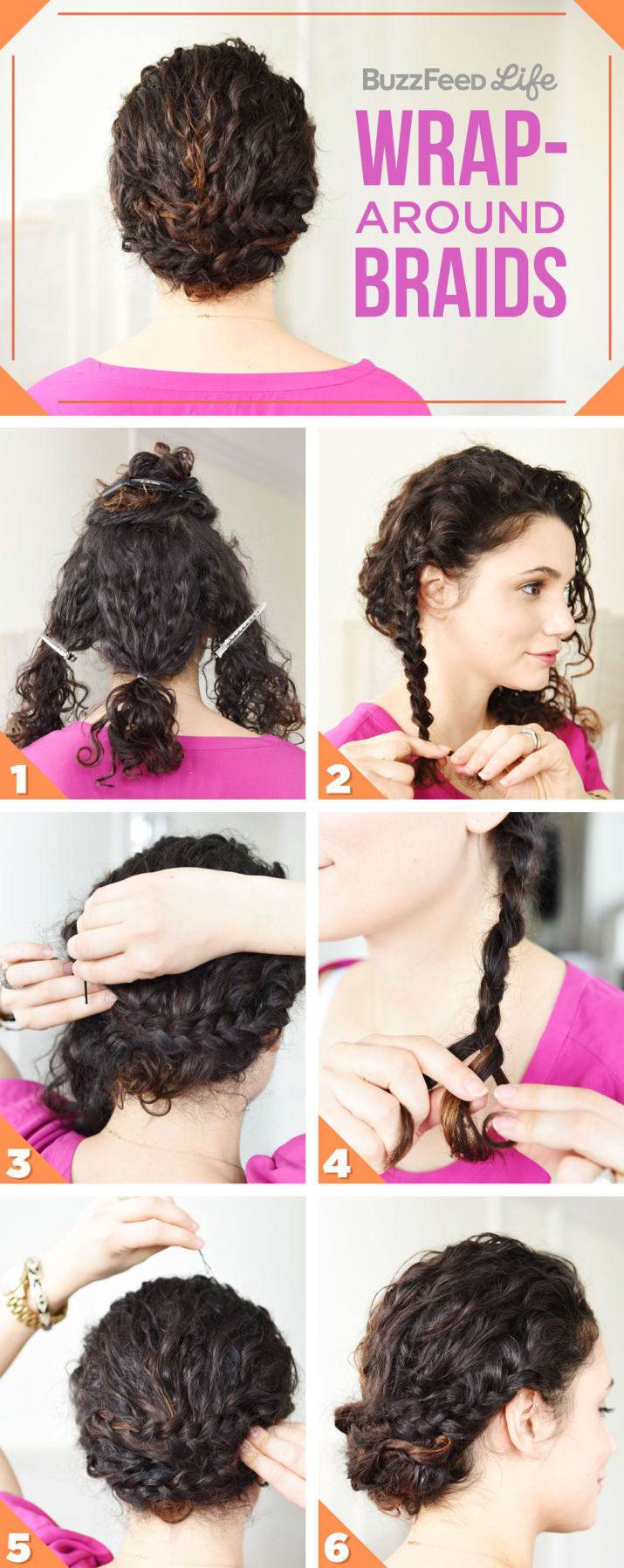 BuzzFeed Life

WRAP-AROUND BRAIDS

1

2

3

4

5

6