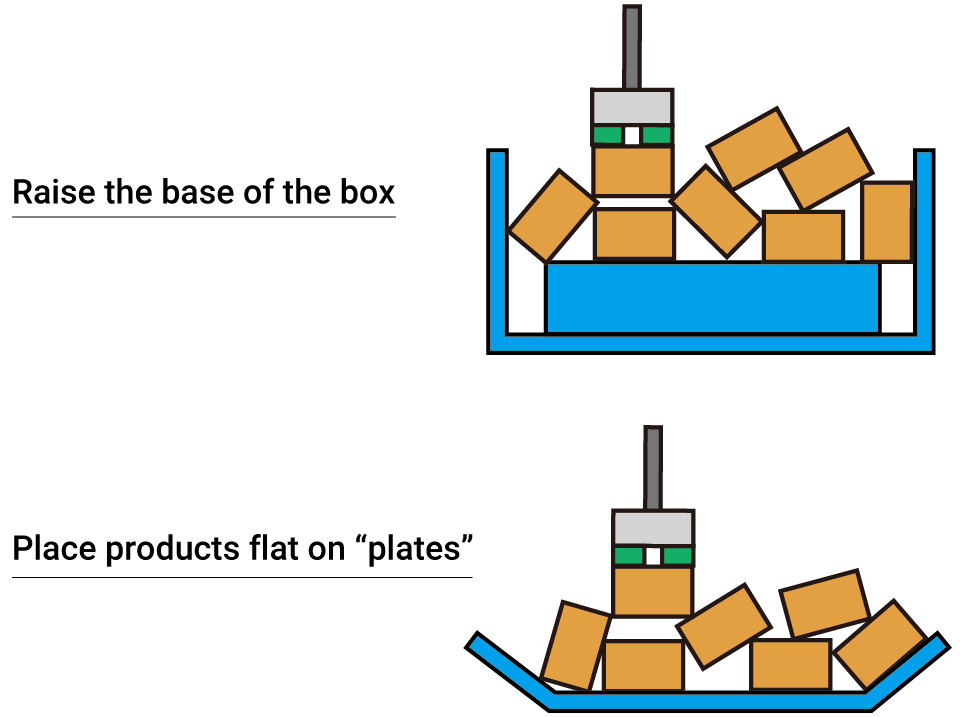 Raise the base of the box

Place products flat on “plates”