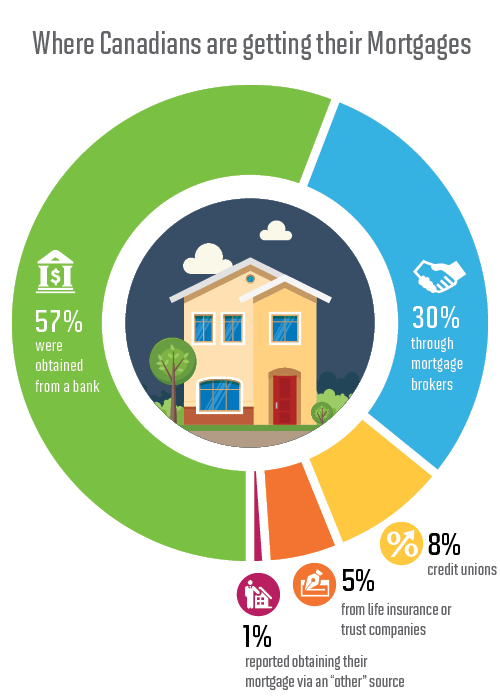 Where Canadians are getting their Mortgages

57%
were obtained from a bank

30%
through mortgage brokers

8%
credit unions

5%
from life insurance or trust companies

1%
reported obtaining their mortgage via an "other" source