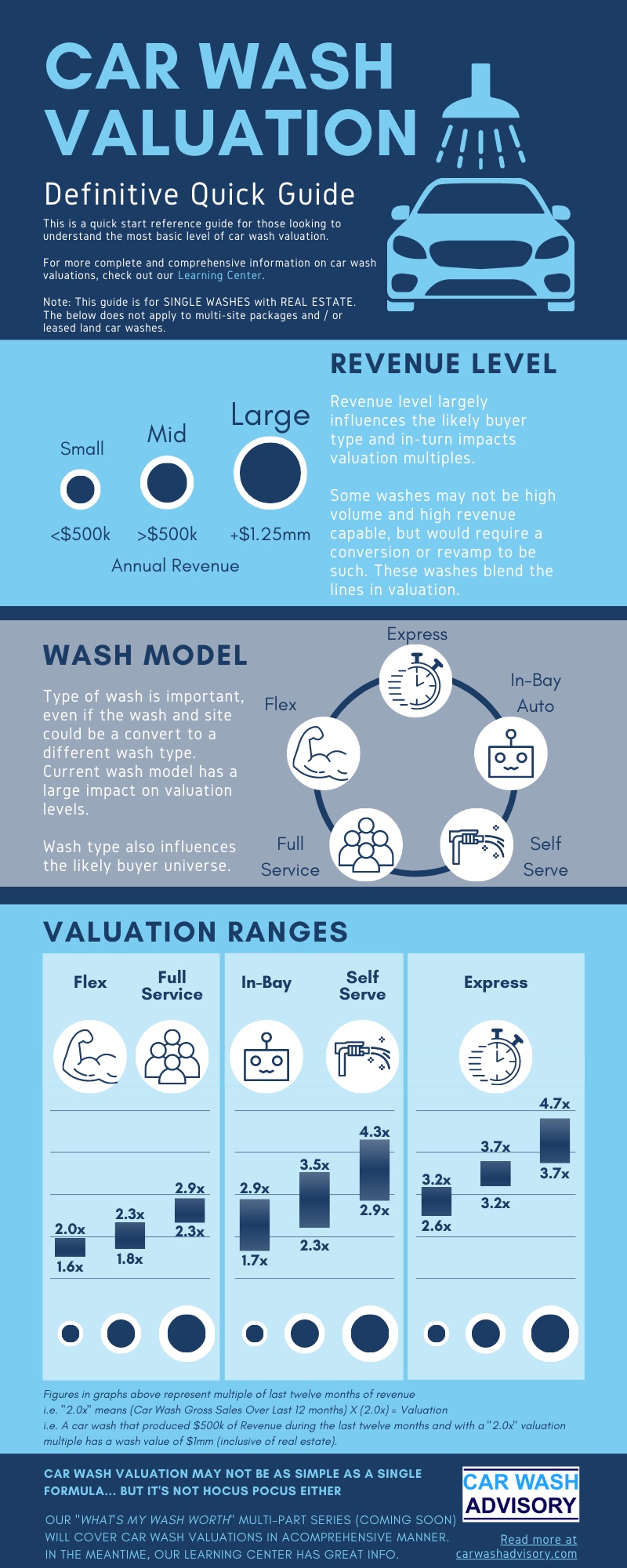 CAR WASH VALUATION

Definitive Quick Guide

This is a quick start reference guide for those looking to understand the most basic level of car wash valuation.

For more complete and comprehensive information on car wash valuations, check out our Learning Center.

Note: This guide is for SINGLE WASHES with REAL ESTATE. The below does not apply to multi-site packages and / or leased land car washes.

REVENUE LEVEL

Small
Mid
Large

<$500k
>$500k
+$1.25mm

Annual Revenue

Revenue level largely influences the likely buyer type and in-turn impacts valuation multiples.

Some washes may not be high volume and high revenue capable, but would require a conversion or revamp to be such. These washes blend the lines in valuation.

WASH MODEL

Type of wash is important, even if the wash and site could be a convert to a different wash type. Current wash model has a large impact on valuation levels.

Wash type also influences the likely buyer universe.

Express
In-Bay Auto
Self Serve
Full Service
Flex

VALUATION RANGES

Flex
Full Service

2.0x
1.6x
2.3x
1.8x
2.9x
2.3x

In-Bay
Self Serve

2.9x
1.7x
3.5x
2.3x
4.3x
2.9x

Express

3.2x
2.6x
3.7x
3.2x
4.7x
3.7x

Figures in graphs above represent multiple of last twelve months of revenue
i.e. "2.0x" means (Car Wash Gross Sales Over Last 12 months) X (2.0x) = Valuation
i.e. A car wash that produced $500k of Revenue during the last twelve months and with a "2.0x" valuation multiple has a wash value of $1mm (inclusive of real estate).

CAR WASH VALUATION MAY NOT BE AS SIMPLE AS A SINGLE FORMULA... BUT IT'S NOT HOCUS POCUS EITHER

OUR "WHAT'S MY WASH WORTH" MULTI-PART SERIES (COMING SOON) WILL COVER CAR WASH VALUATIONS IN ACOMPREHENSIVE MANNER. IN THE MEANTIME, OUR LEARNING CENTER HAS GREAT INFO.

CAR WASH ADVISORY

Read more at carwashadvisory.com