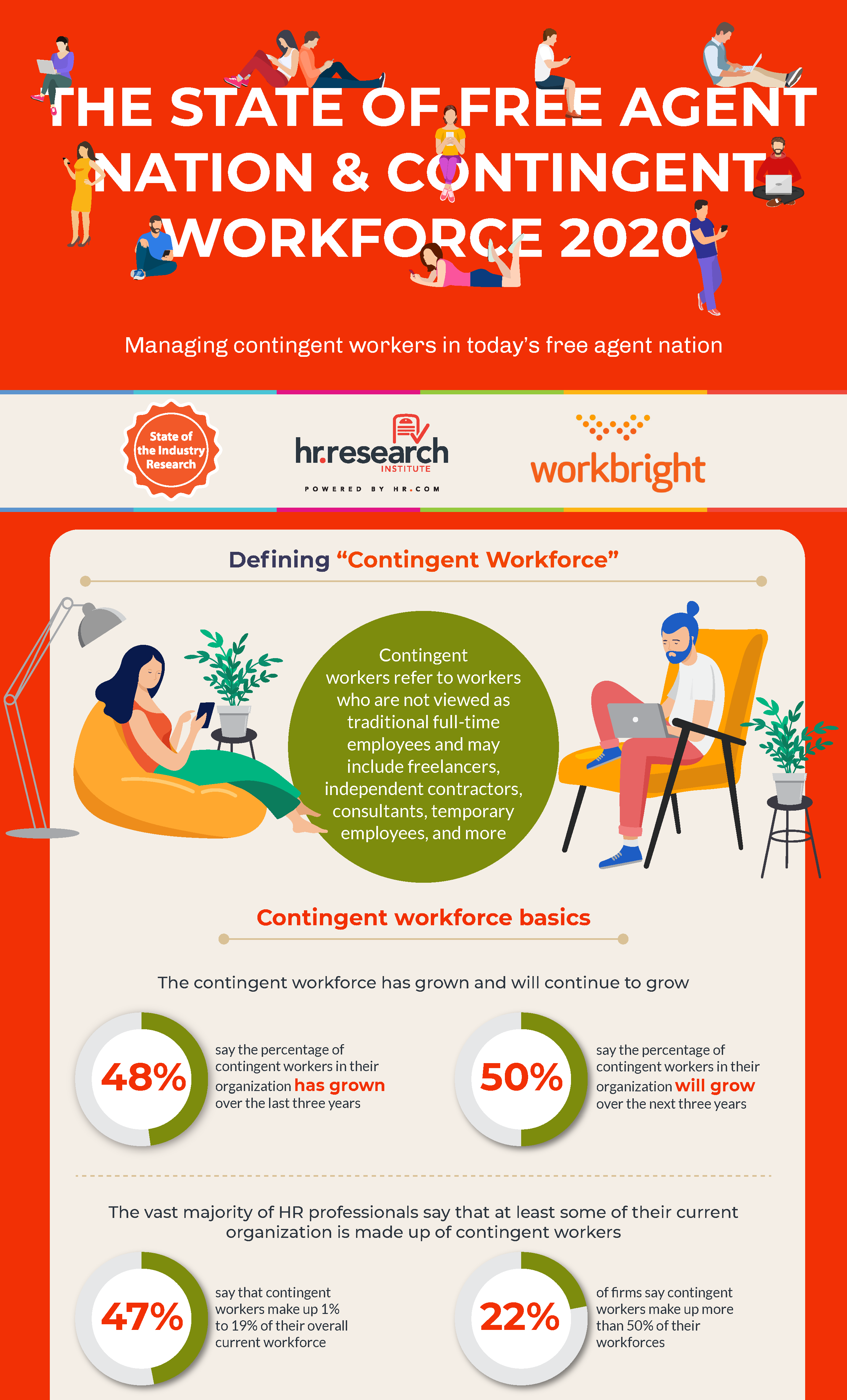 THE STATE OF FREE AGENT NATION & CONTINGENT WORKFORCE 2020

Managing contingent workers in today's free agent nation

State of the Industry Research

hr.research INSTITUTE
POWERED BY HR.COM

workbright

Defining "Contingent Workforce"

Contingent workers refer to workers who are not viewed as traditional full-time employees and may include freelancers, independent contractors, consultants, temporary employees, and more

Contingent workforce basics

The contingent workforce has grown and will continue to grow

48% say the percentage of contingent workers in their organization has grown over the last three years

50% say the percentage of contingent workers in their organization will grow over the next three years

The vast majority of HR professionals say that at least some of their current organization is made up of contingent workers

47% say that contingent workers make up 1% to 19% of their overall current workforce

22% of firms say contingent workers make up more than 50% of their workforces