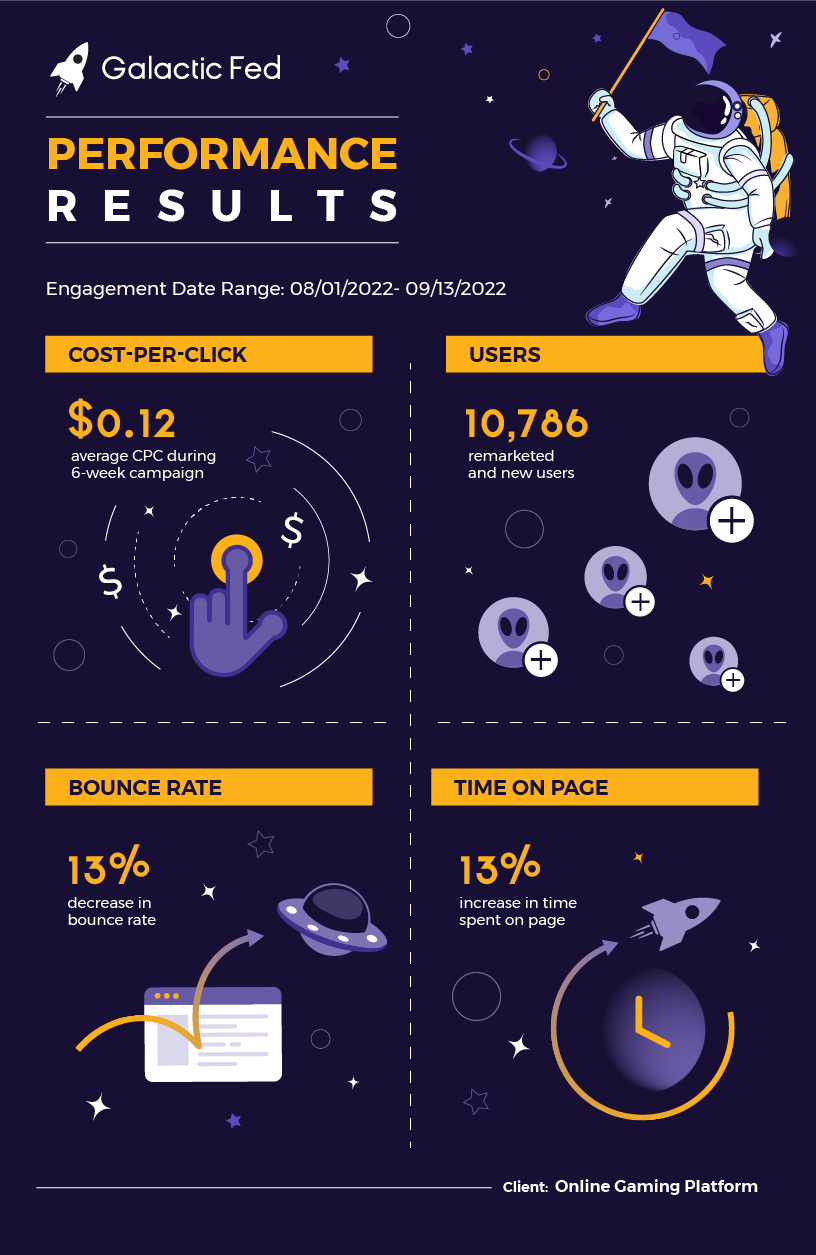 Galactic Fed

PERFORMANCE
RESULTS

Engagement Date Range: 08/01/2022- 09/13/2022

COST-PER-CLICK

$0.12
average CPC during 6-week campaign

$

$

USERS

10,786
remarketed and new users

BOUNCE RATE

13%
decrease in bounce rate

TIME ON PAGE

13%
increase in time spent on page

Client: Online Gaming Platform