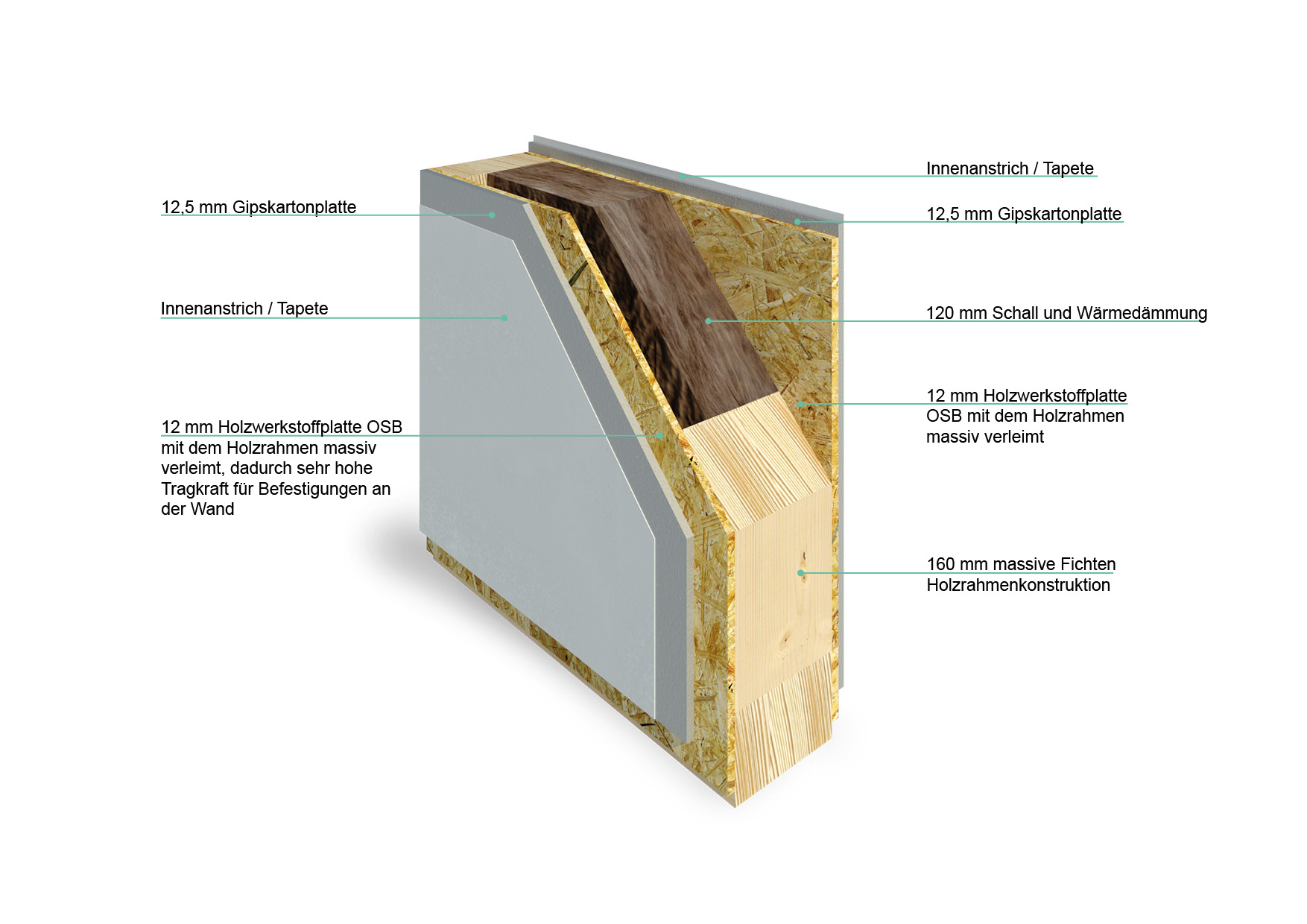 12,5 mm Gipskartonplatte

Innenanstrich / Tapete

12 mm Holzwerkstoffplatte OSB mit dem Holzrahmen massiv verleimt, dadurch sehr hohe Tragkraft für Befestigungen an der Wand

Innenanstrich / Tapete

12,5 mm Gipskartonplatte

120 mm Schall und Wärmedämmung

12 mm Holzwerkstoffplatte OSB mit dem Holzrahmen massiv verleimt

160 mm massive Fichten Holzrahmenkonstruktion