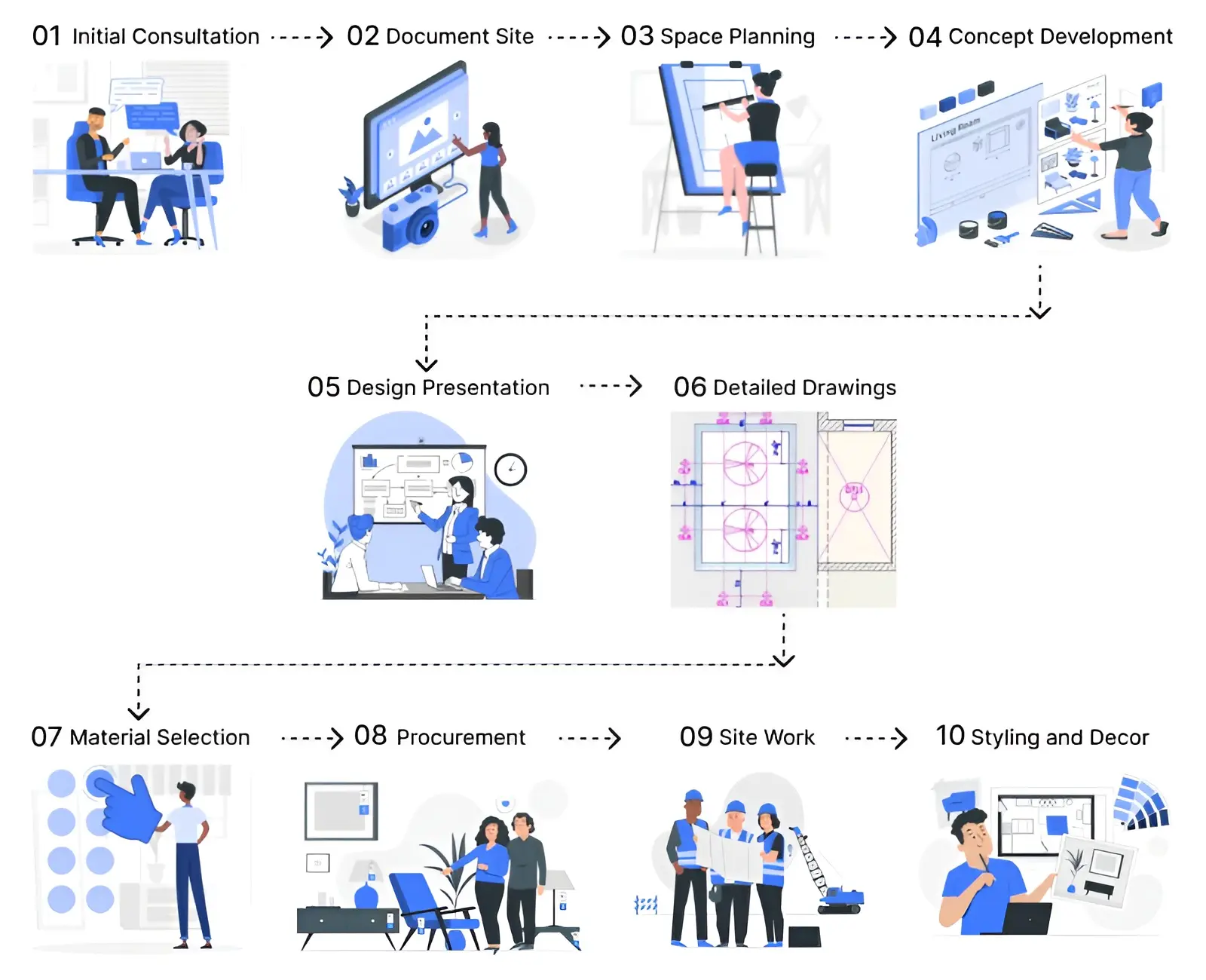 01 Initial Consultation

02 Document Site

03 Space Planning

04 Concept Development

Living Room

05 Design Presentation

06 Detailed Drawings

07 Material Selection

08 Procurement

09 Site Work

10 Styling and Decor