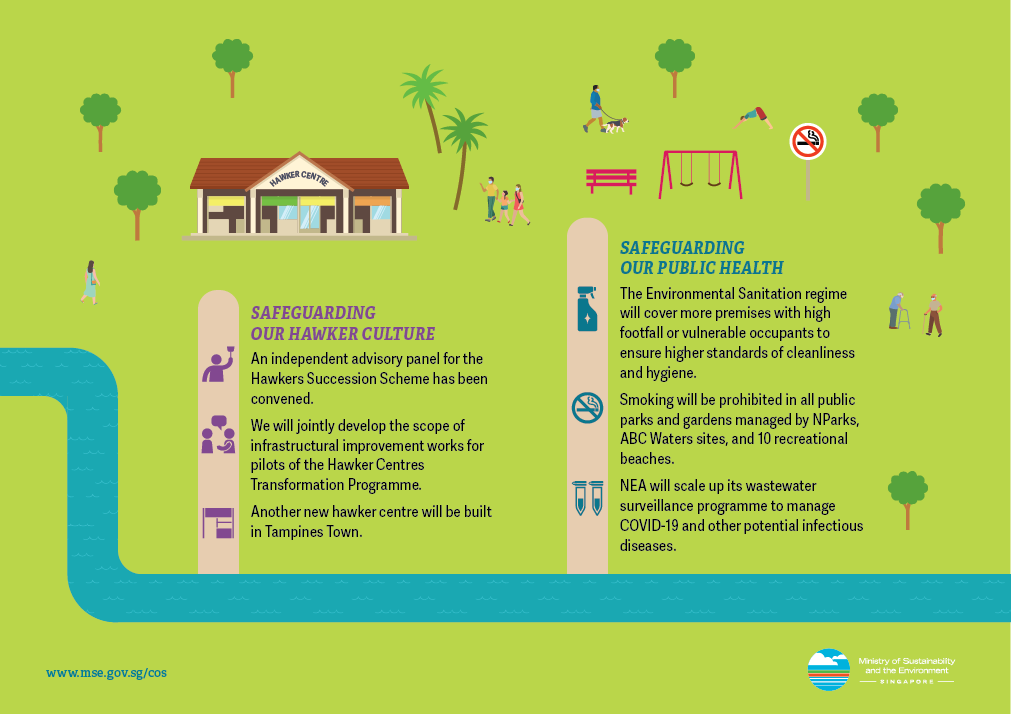 HAWKER CENTRE

SAFEGUARDING OUR HAWKER CULTURE

An independent advisory panel for the Hawkers Succession Scheme has been convened.

We will jointly develop the scope of infrastructural improvement works for pilots of the Hawker Centres Transformation Programme.

Another new hawker centre will be built in Tampines Town.

SAFEGUARDING OUR PUBLIC HEALTH

The Environmental Sanitation regime will cover more premises with high footfall or vulnerable occupants to ensure higher standards of cleanliness and hygiene.

Smoking will be prohibited in all public parks and gardens managed by NParks, ABC Waters sites, and 10 recreational beaches.

NEA will scale up its wastewater surveillance programme to manage COVID-19 and other potential infectious diseases.

www.mse.gov.sg/cos

Ministry of Sustainability and the Environment
SINGAPORE