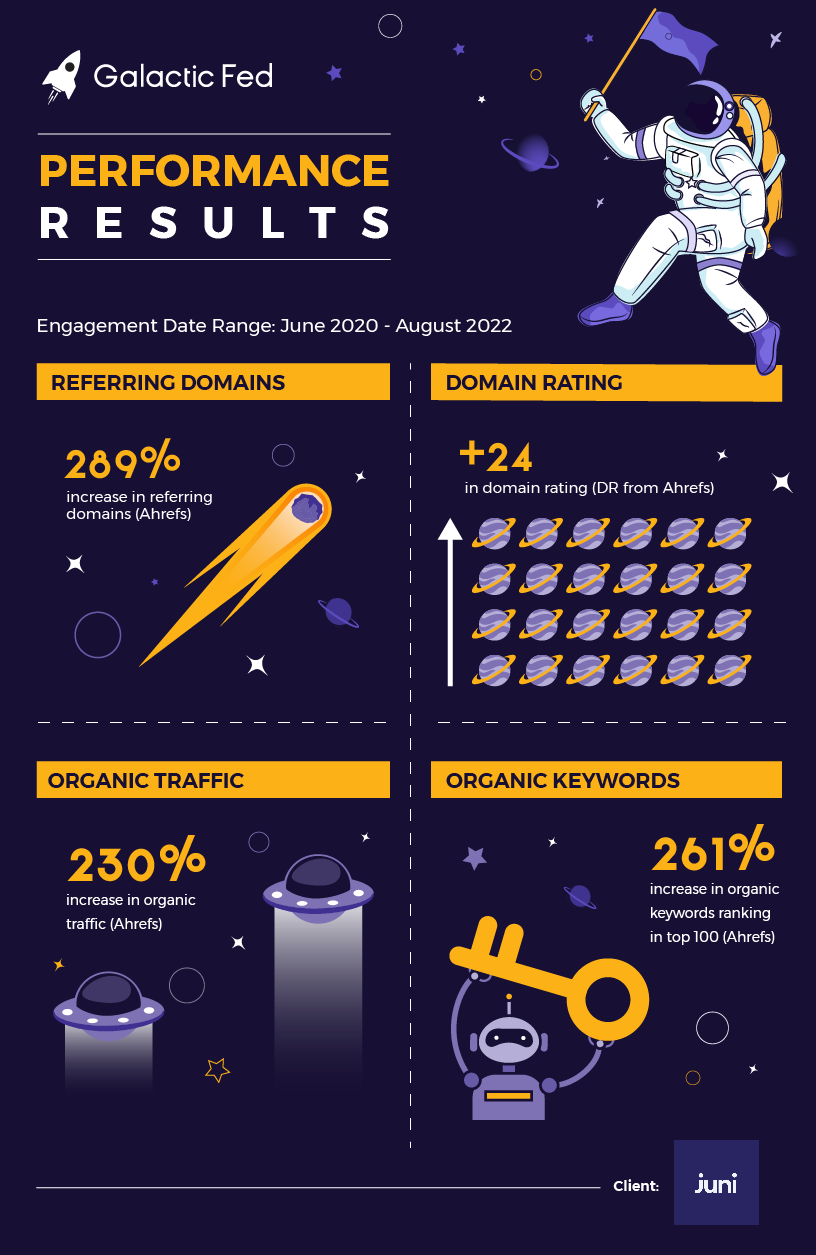 Galactic Fed

PERFORMANCE
RESULTS

Engagement Date Range: June 2020 - August 2022

REFERRING DOMAINS

289%
increase in referring domains (Ahrefs)

DOMAIN RATING

+24
in domain rating (DR from Ahrefs)

ORGANIC TRAFFIC

230%
increase in organic traffic (Ahrefs)

ORGANIC KEYWORDS

261%
increase in organic keywords ranking in top 100 (Ahrefs)

Client: juni