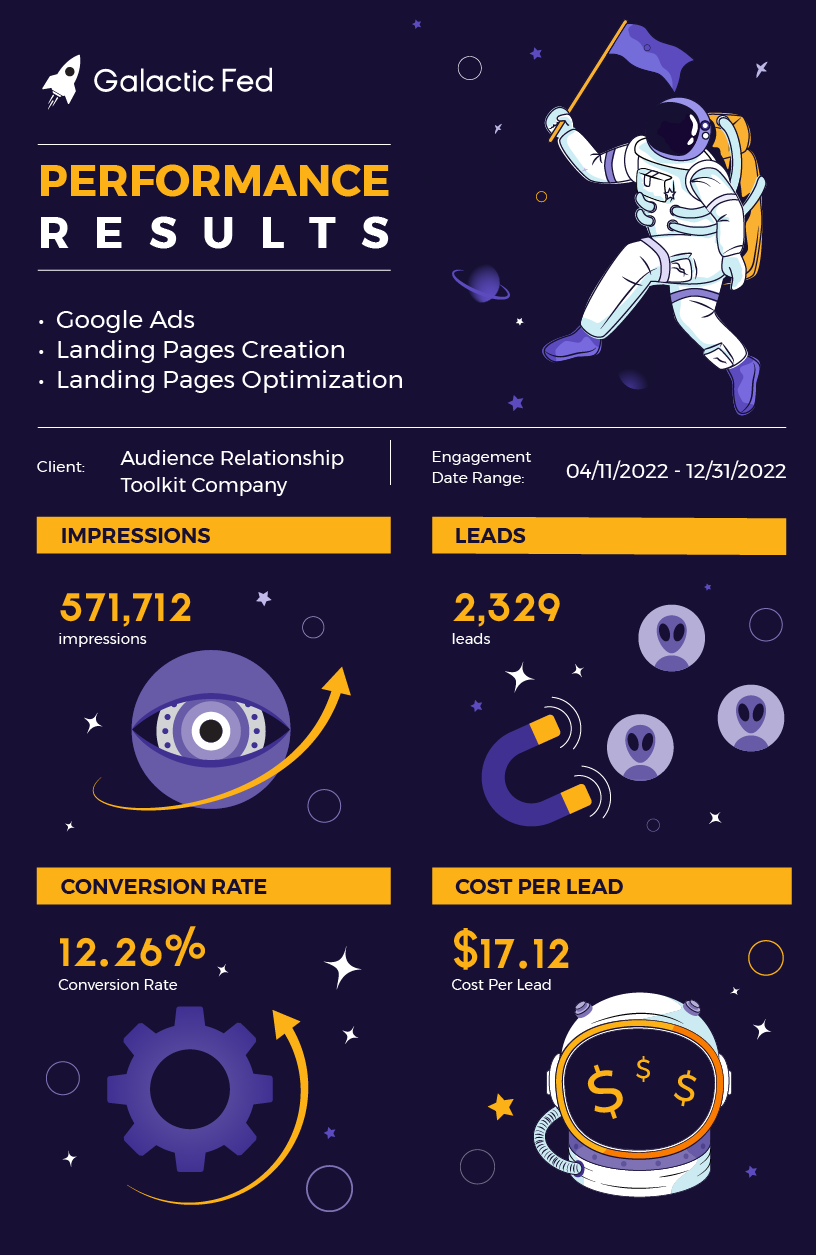 Galactic Fed

PERFORMANCE
RESULTS

• Google Ads
• Landing Pages Creation
• Landing Pages Optimization

Client: Audience Relationship Toolkit Company

Engagement Date Range: 04/11/2022 - 12/31/2022

IMPRESSIONS

571,712
impressions

LEADS

2,329
leads

CONVERSION RATE

12.26%
Conversion Rate

COST PER LEAD

$17.12
Cost Per Lead

$ $ $