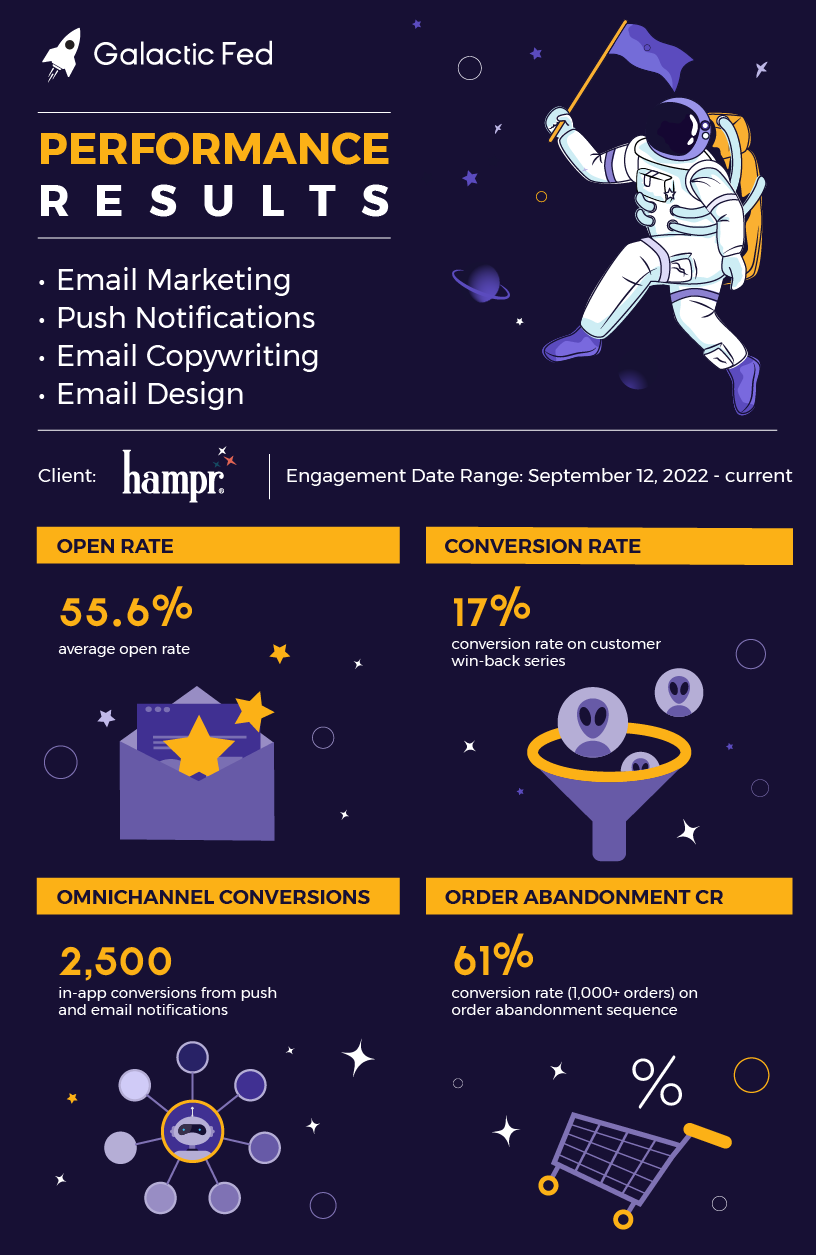 Galactic Fed

PERFORMANCE
RESULTS

• Email Marketing
• Push Notifications
• Email Copywriting
• Email Design

Client: hampr.

Engagement Date Range: September 12, 2022 - current

OPEN RATE

55.6%
average open rate

CONVERSION RATE

17%
conversion rate on customer win-back series

OMNICHANNEL CONVERSIONS

2,500
in-app conversions from push and email notifications

ORDER ABANDONMENT CR

61%
conversion rate (1,000+ orders) on order abandonment sequence

%