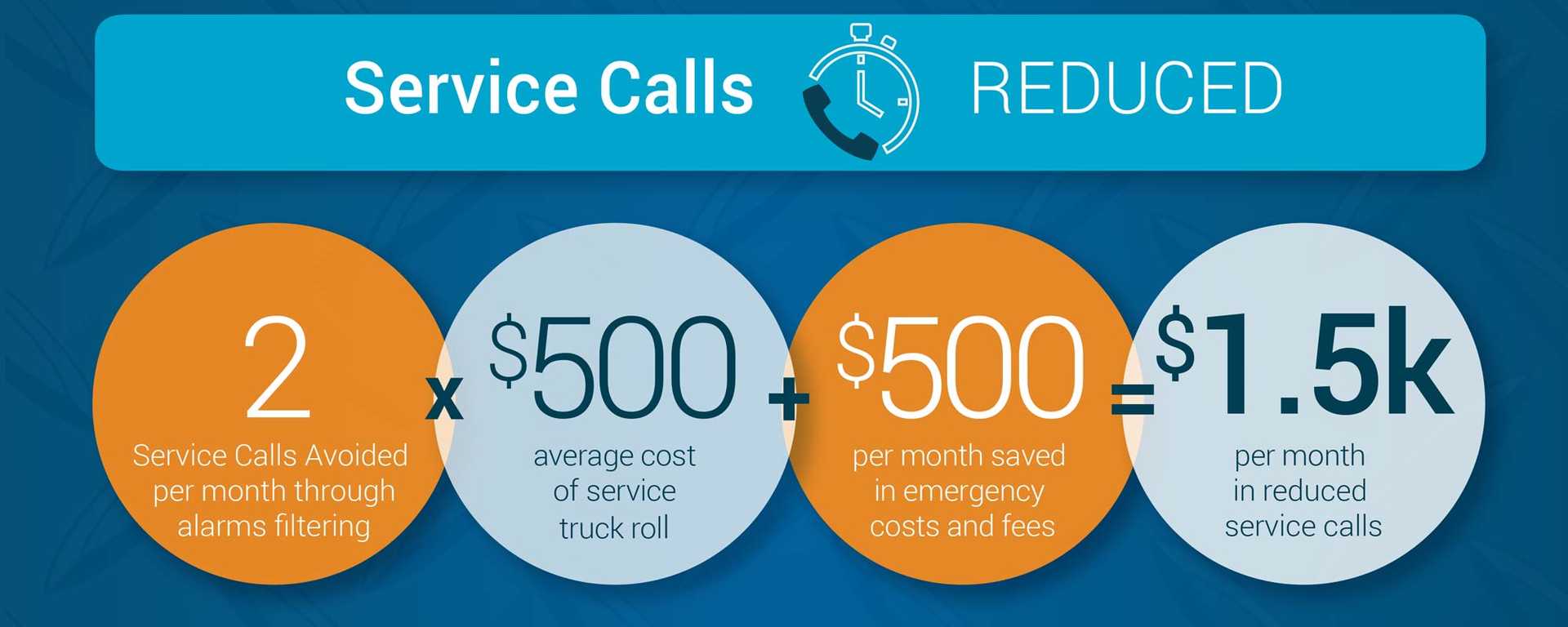 Service Calls REDUCED

2
Service Calls Avoided per month through alarms filtering

x

$500
average cost of service truck roll

+

$500
per month saved in emergency costs and fees

=

$1.5k
per month in reduced service calls