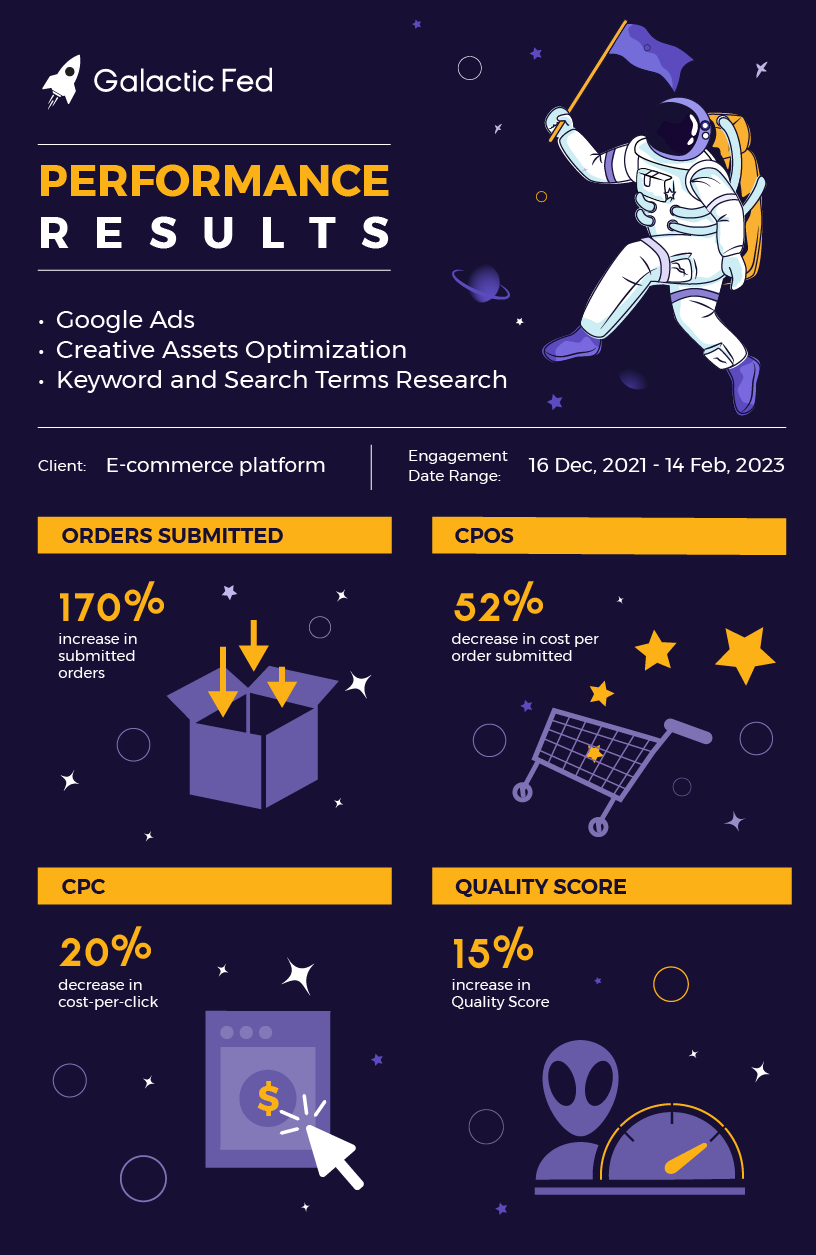 Galactic Fed

PERFORMANCE
RESULTS

• Google Ads
• Creative Assets Optimization
• Keyword and Search Terms Research

Client: E-commerce platform

Engagement Date Range: 16 Dec, 2021 - 14 Feb, 2023

ORDERS SUBMITTED

170%
increase in submitted orders

CPOS

52%
decrease in cost per order submitted

CPC

20%
decrease in cost-per-click

$

QUALITY SCORE

15%
increase in Quality Score