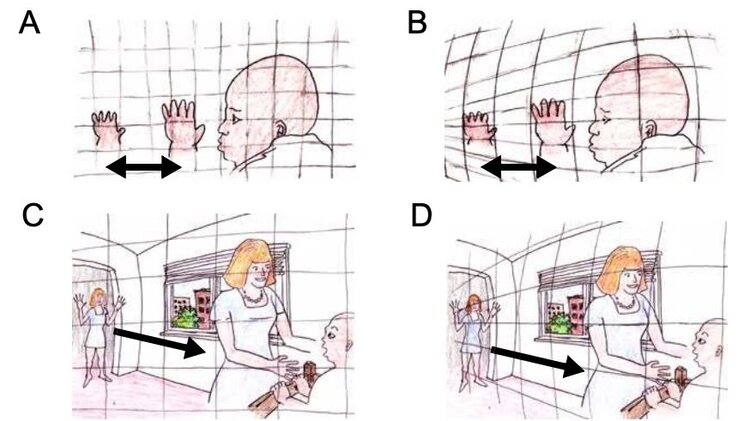 A

B

C

D