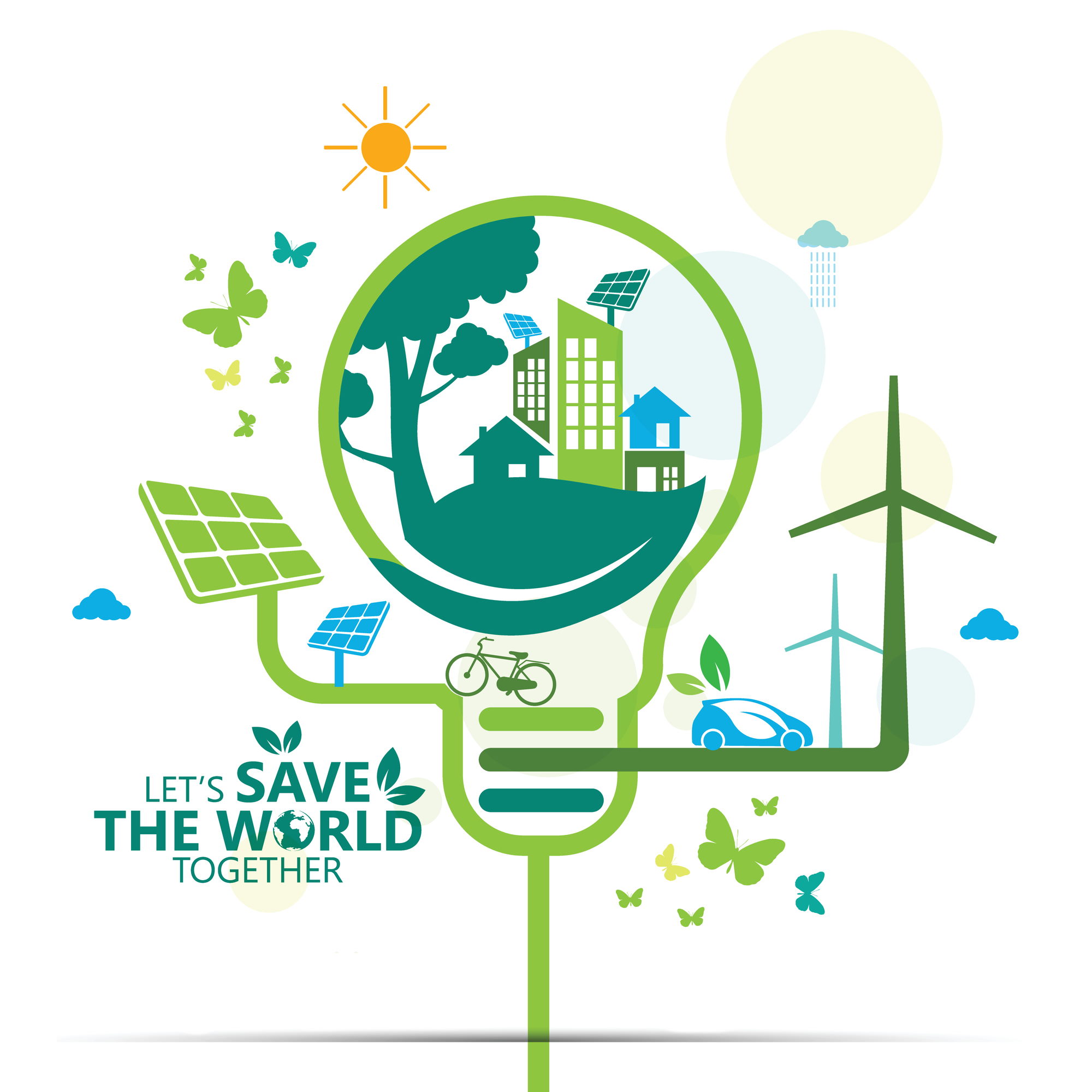 LET'S SAVE
THE WORLD
TOGETHER