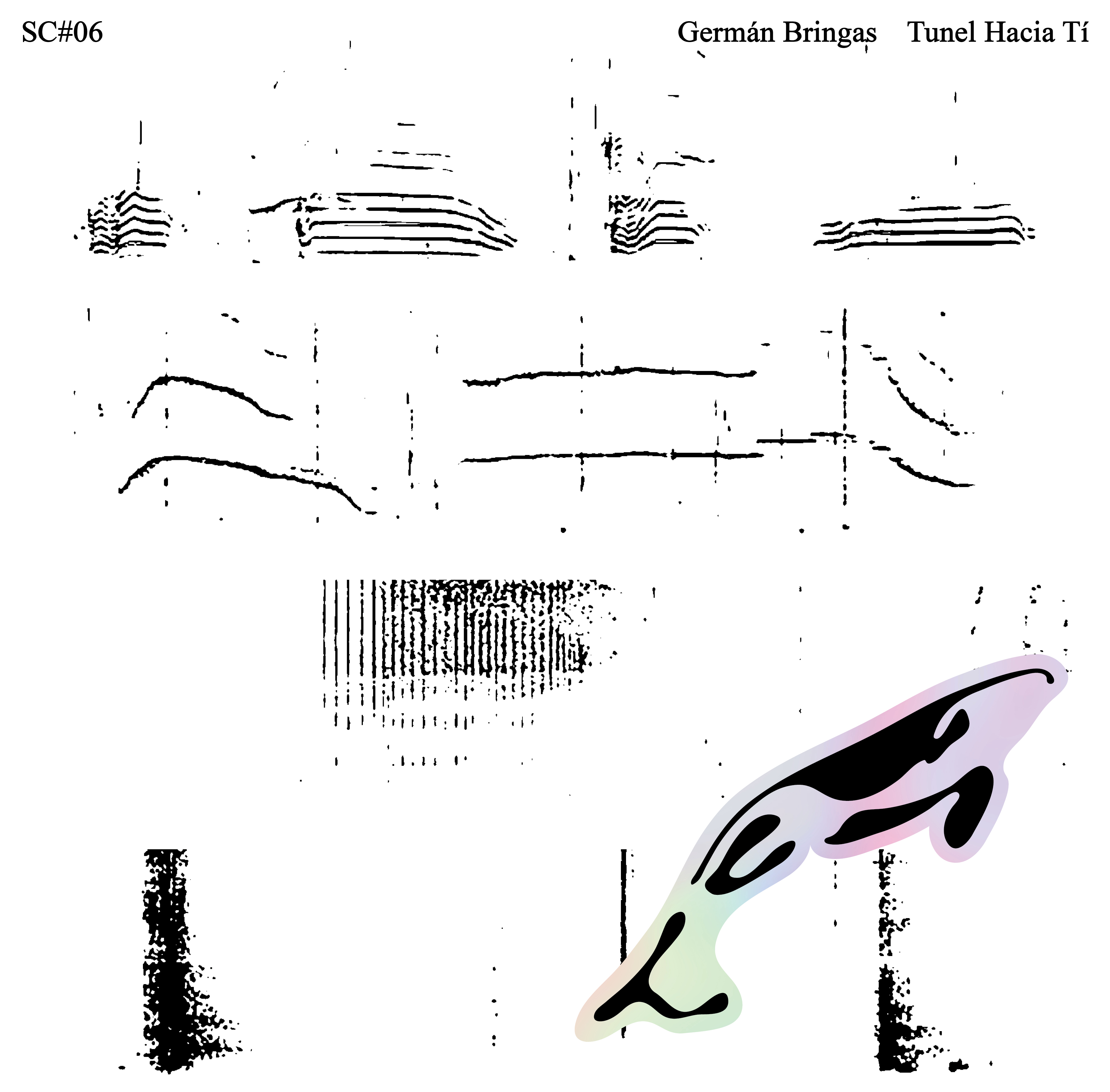 SC#06

Germán Bringas

Tunel Hacia Tí