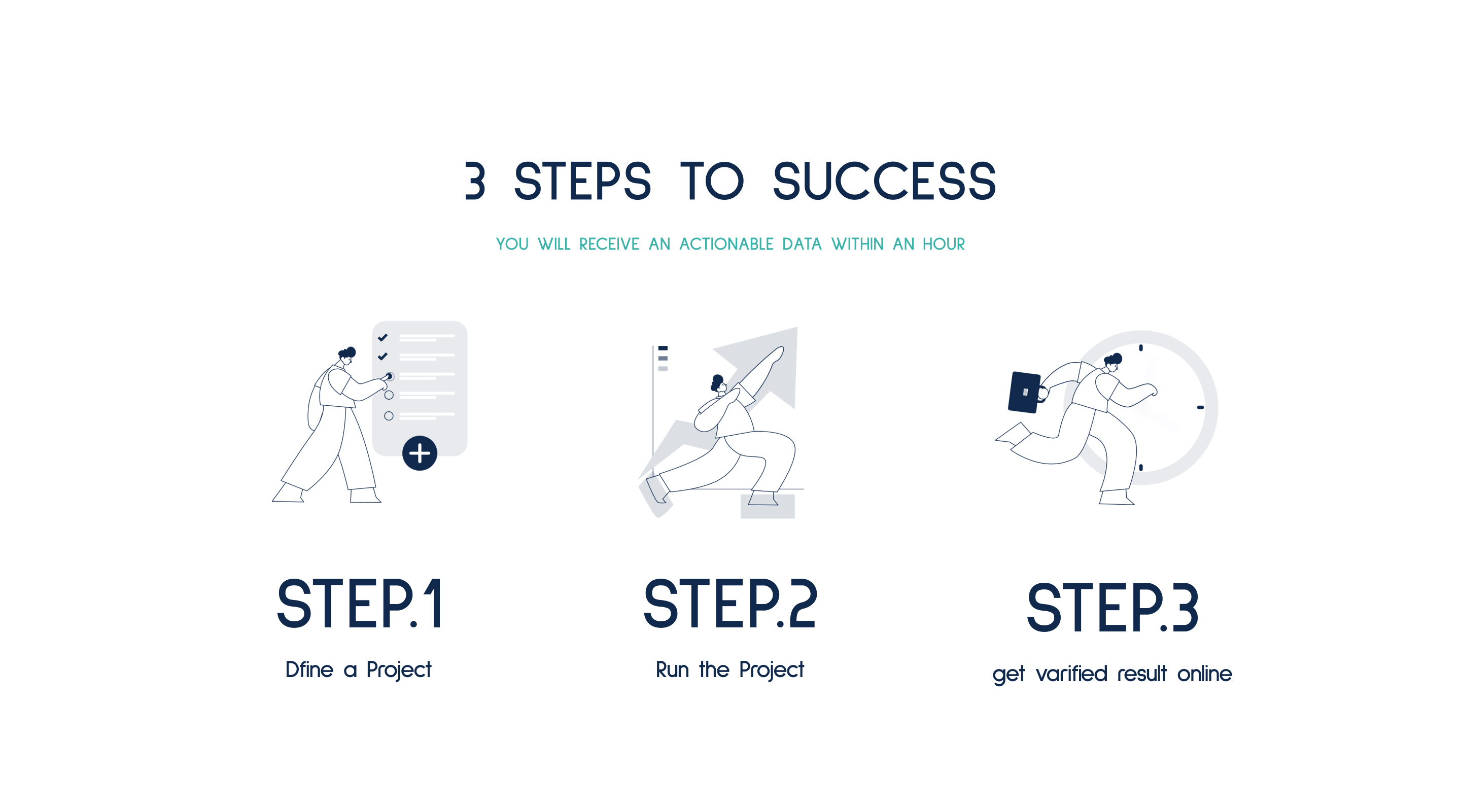 3 STEPS TO SUCCESS

YOU WILL RECEIVE AN ACTIONABLE DATA WITHIN AN HOUR

STEP.1

Dfine a Project

STEP.2

Run the Project

STEP.3

get varified result online