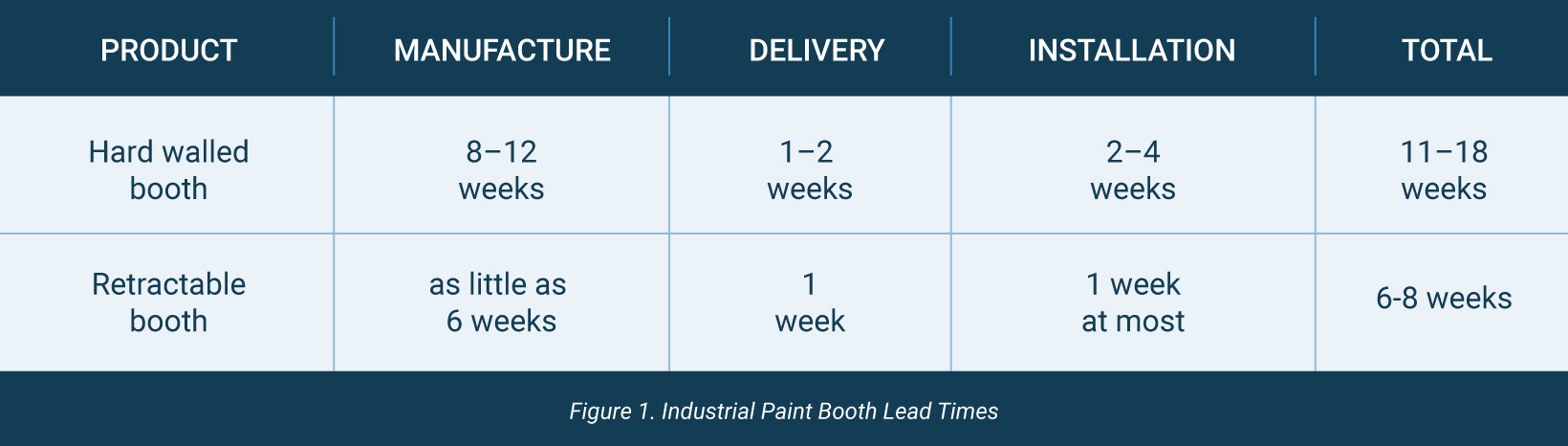 | PRODUCT | MANUFACTURE | DELIVERY | INSTALLATION | TOTAL |
|---|---|---|---|---|
| Hard walled booth | 8–12 weeks | 1–2 weeks | 2–4 weeks | 11–18 weeks |
| Retractable booth | as little as 6 weeks | 1 week | 1 week at most | 6-8 weeks |

Figure 1. Industrial Paint Booth Lead Times