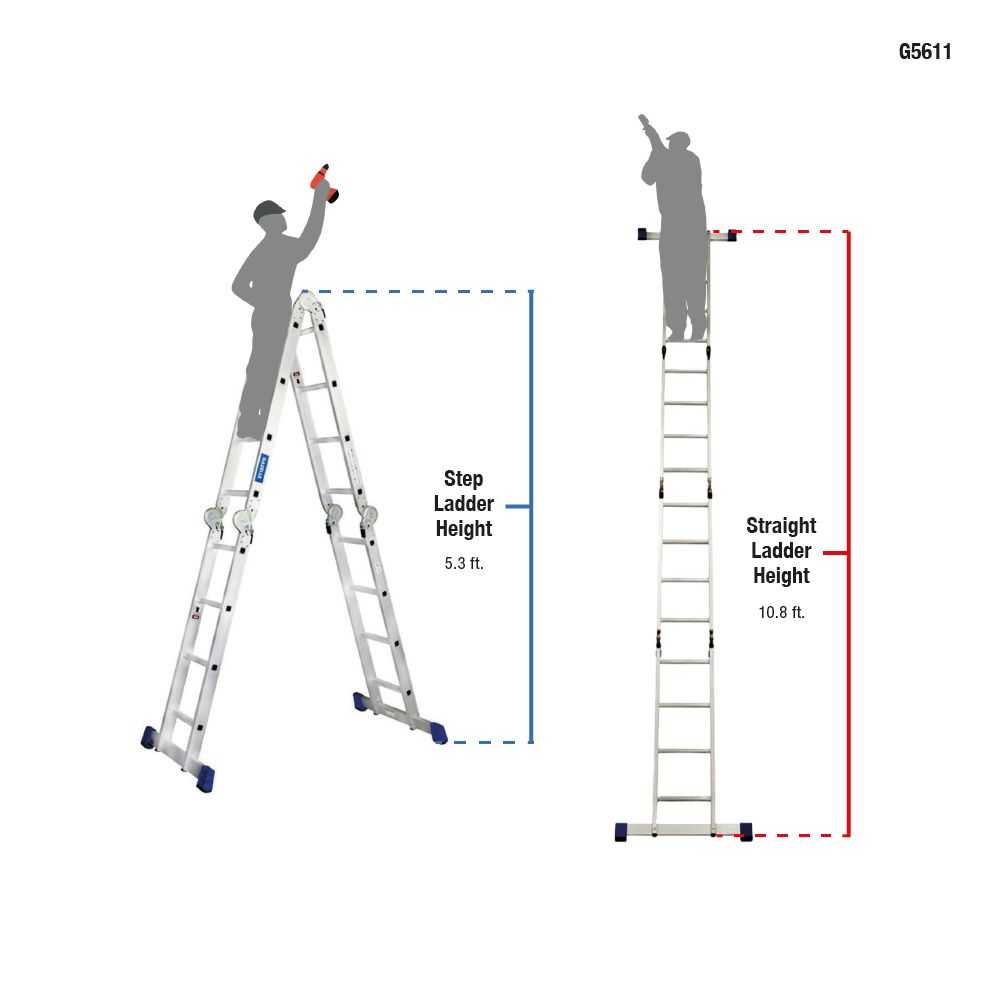 G5611

Step Ladder Height

5.3 ft.

Straight Ladder Height

10.8 ft.