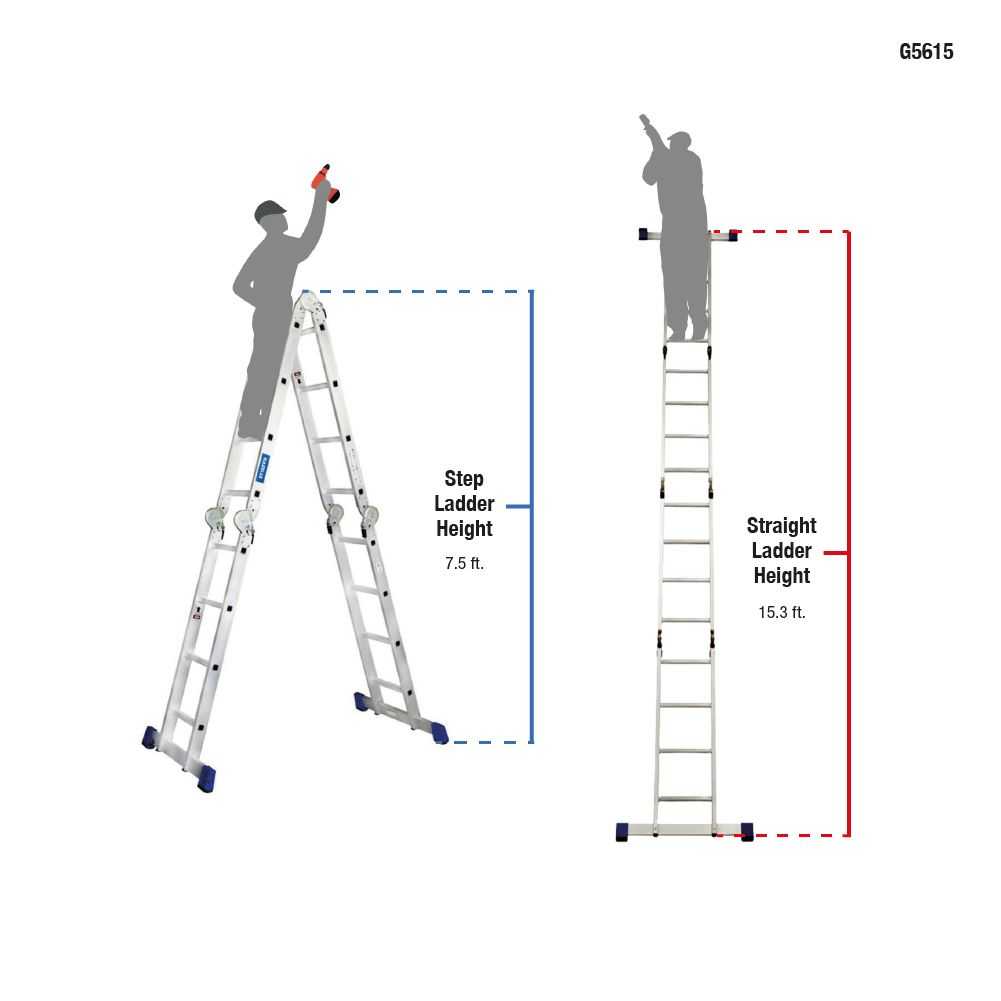 G5615

Step Ladder Height

7.5 ft.

Straight Ladder Height

15.3 ft.