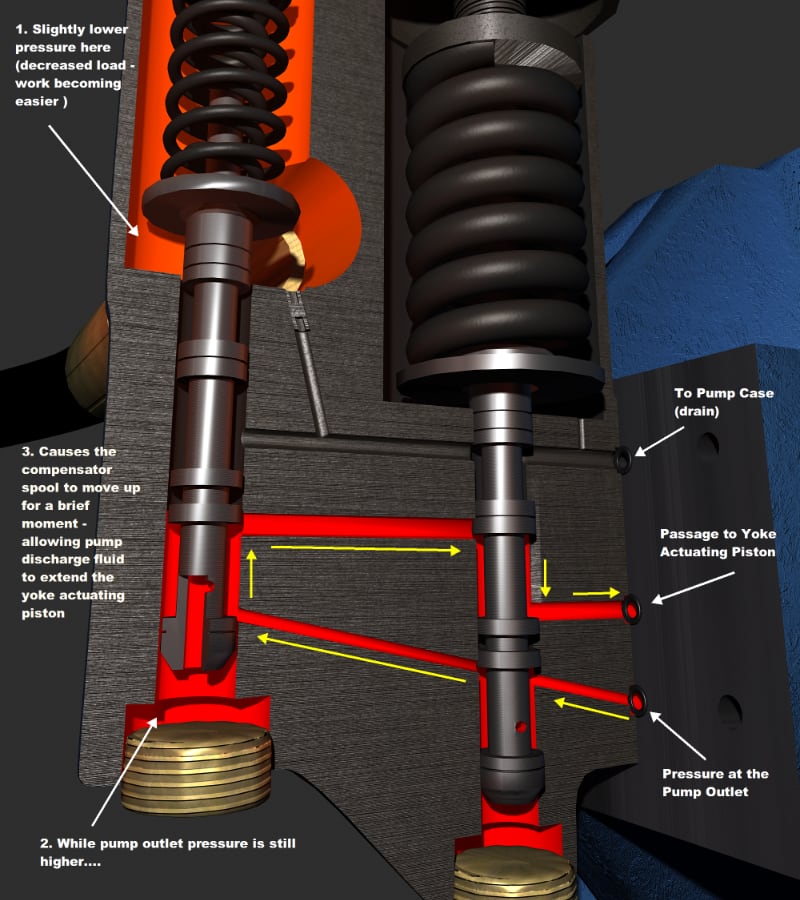 1. Slightly lower pressure here (decreased load - work becoming easier )

To Pump Case (drain)

3. Causes the compensator spool to move up for a brief moment - allowing pump discharge fluid to extend the yoke actuating piston

Passage to Yoke Actuating Piston

Pressure at the Pump Outlet

2. While pump outlet pressure is still higher....