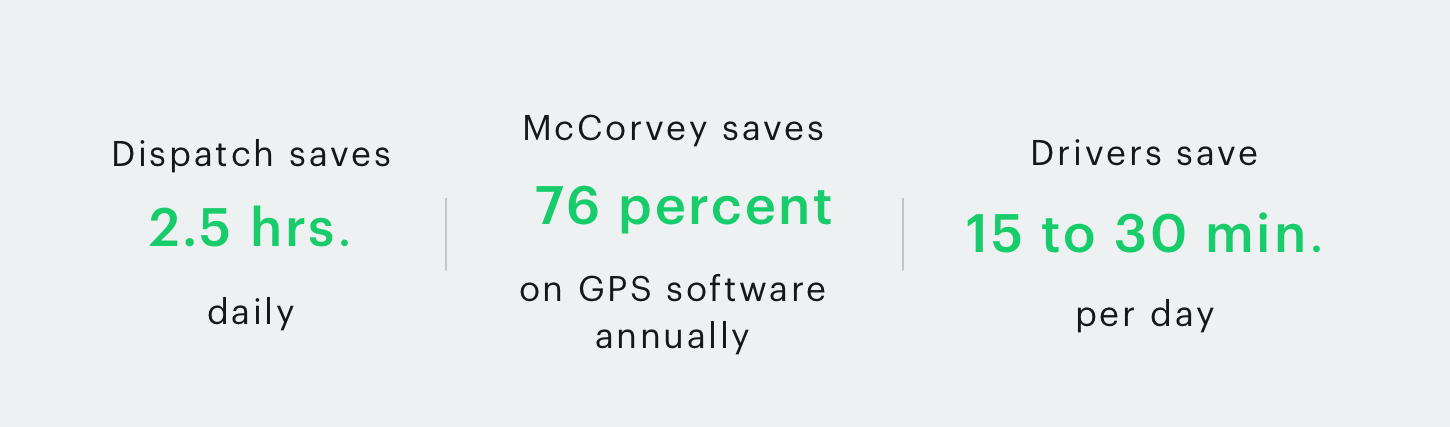 Dispatch saves
2.5 hrs.
daily

McCorvey saves
76 percent
on GPS software annually

Drivers save
15 to 30 min.
per day