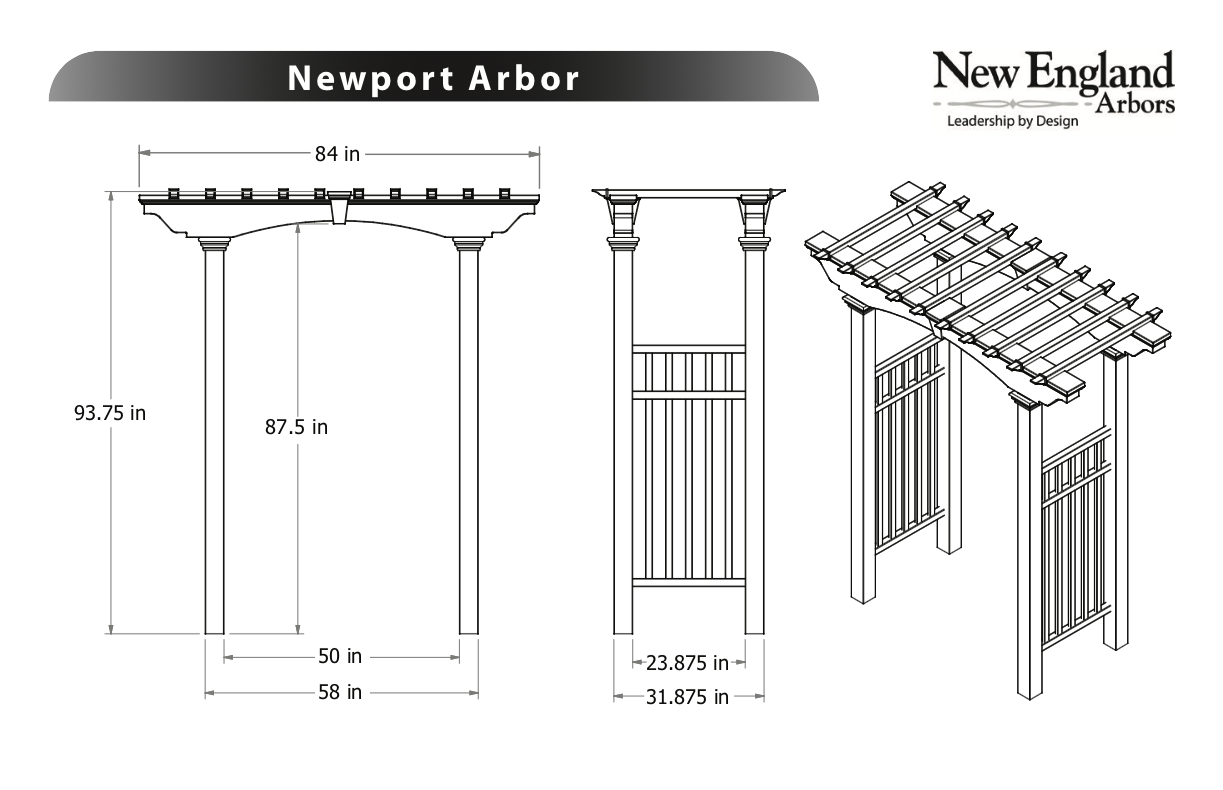 Newport Arbor

New England Arbors
Leadership by Design

84 in

93.75 in

87.5 in

50 in

58 in

23.875 in

31.875 in