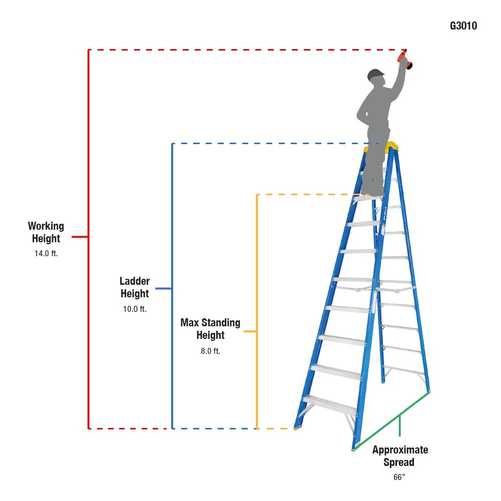 G3010

Working Height
14.0 ft.

Ladder Height
10.0 ft.

Max Standing Height
8.0 ft.

Approximate Spread
66"