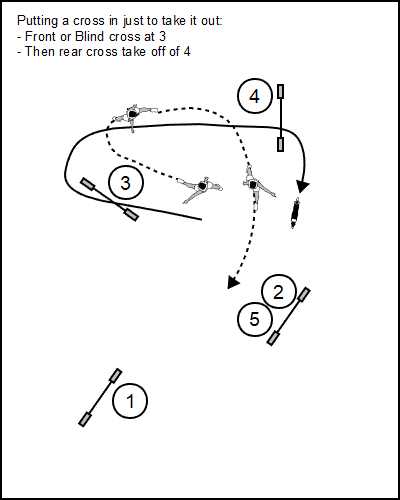 Putting a cross in just to take it out:
- Front or Blind cross at 3
- Then rear cross take off of 4

4

3

2

5

1