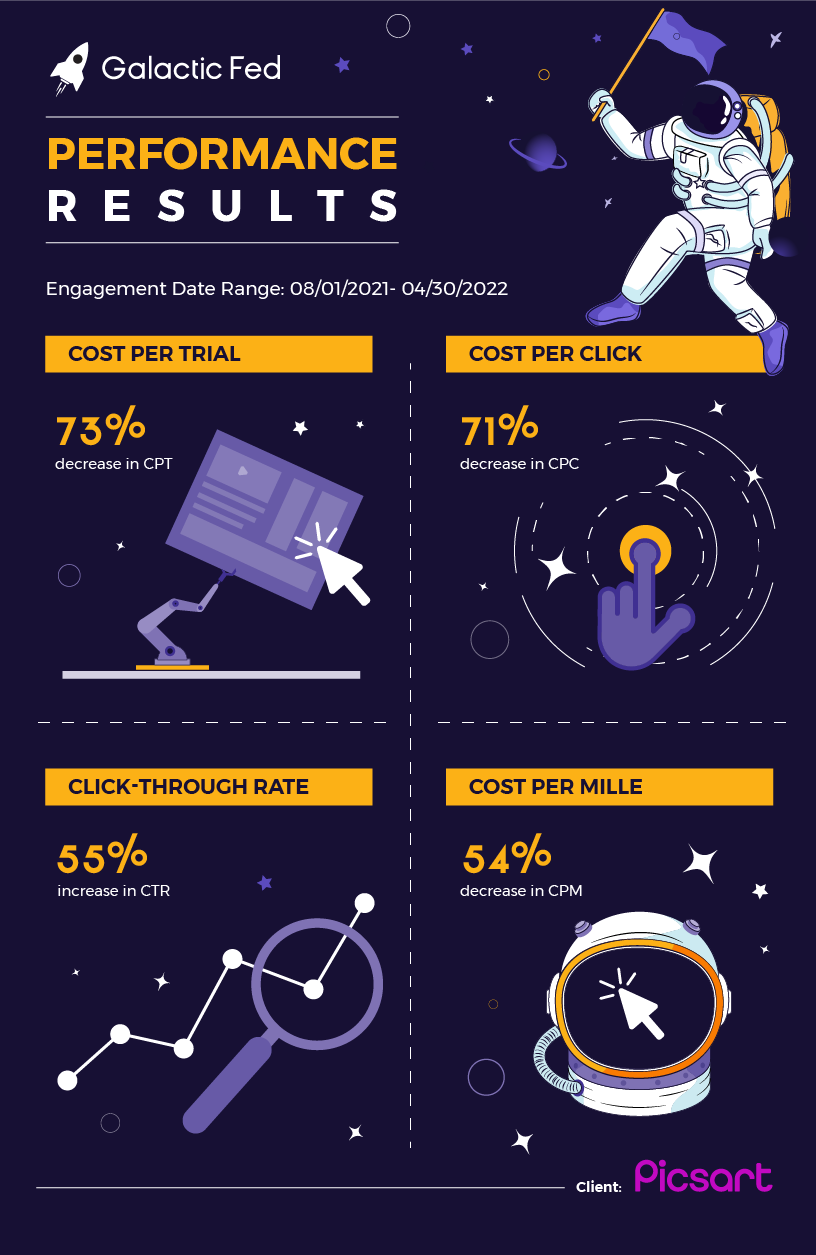 Galactic Fed

PERFORMANCE
RESULTS

Engagement Date Range: 08/01/2021- 04/30/2022

COST PER TRIAL

73%
decrease in CPT

COST PER CLICK

71%
decrease in CPC

CLICK-THROUGH RATE

55%
increase in CTR

COST PER MILLE

54%
decrease in CPM

Client: Picsart