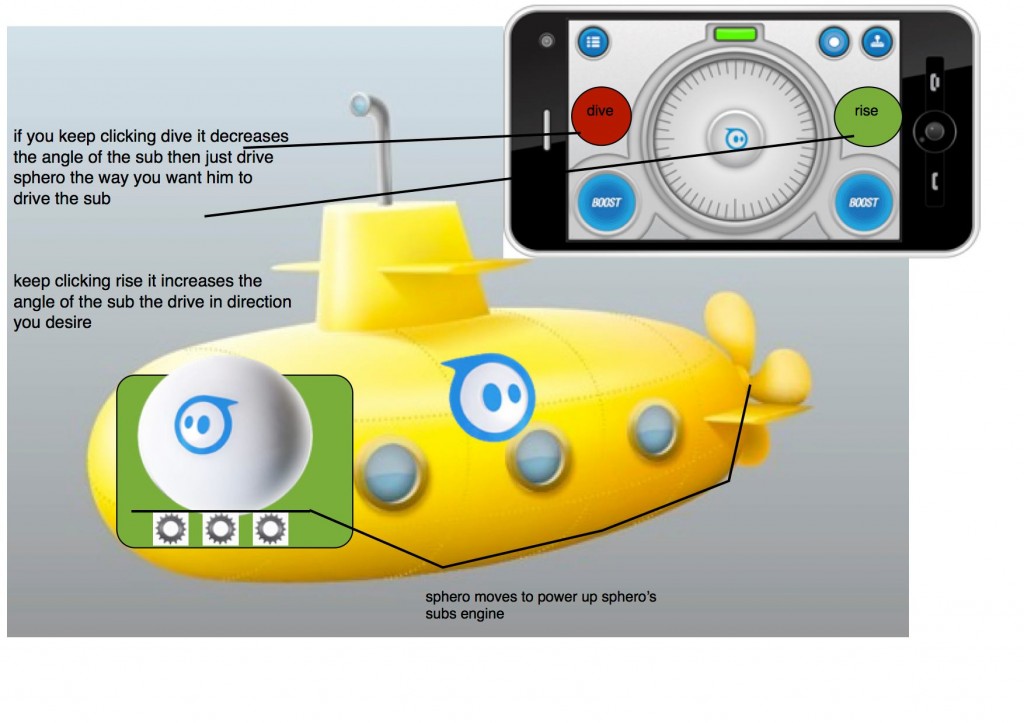 dive

rise

BOOST

BOOST

if you keep clicking dive it decreases the angle of the sub then just drive sphero the way you want him to drive the sub

keep clicking rise it increases the angle of the sub the drive in direction you desire

sphero moves to power up sphero's subs engine