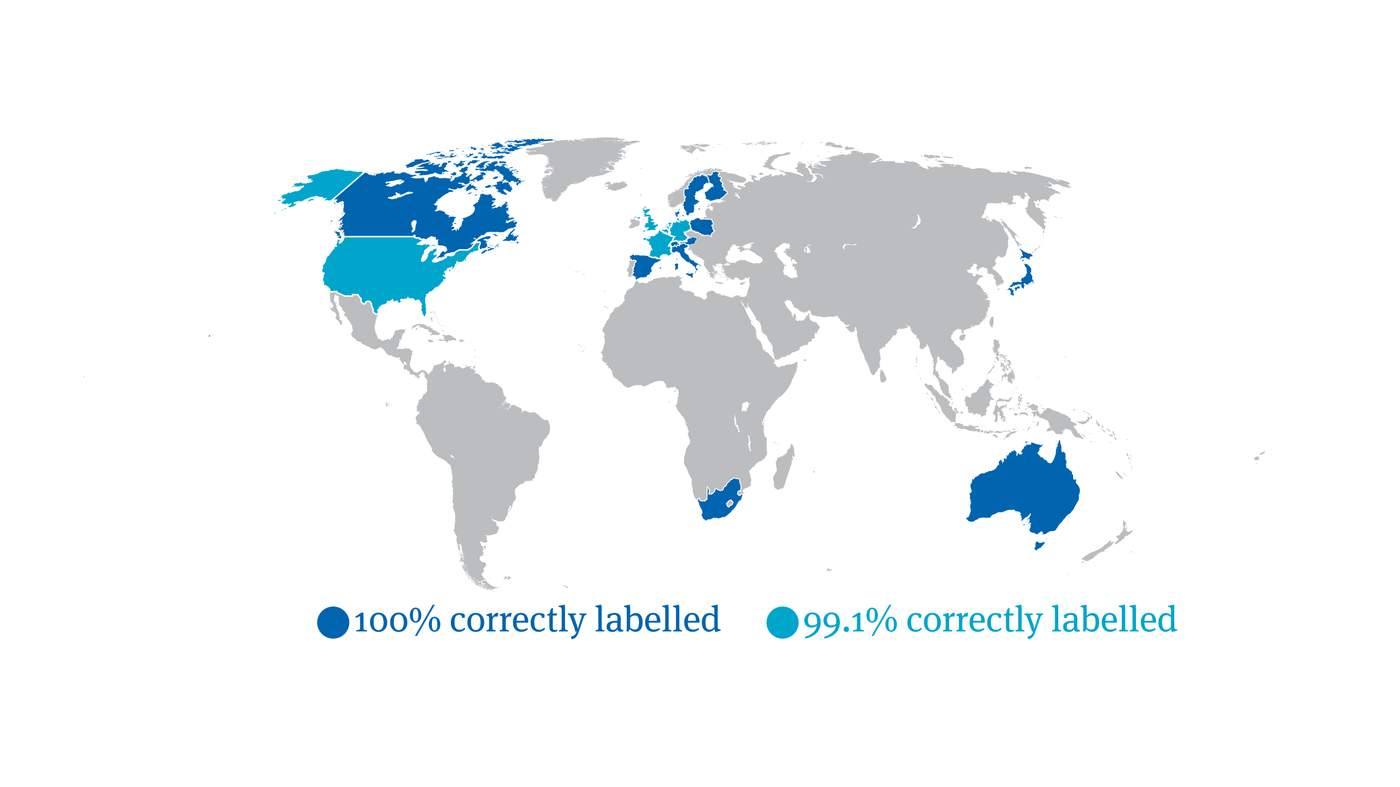 100% correctly labelled 99.1% correctly labelled