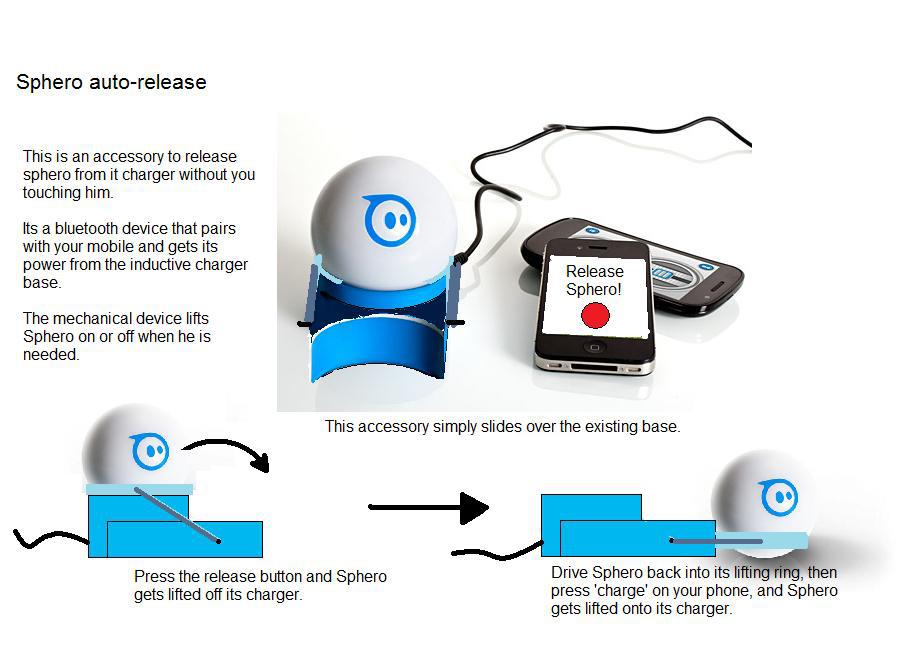 Sphero auto-release

This is an accessory to release sphero from it charger without you touching him.

Its a bluetooth device that pairs with your mobile and gets its power from the inductive charger base.

The mechanical device lifts Sphero on or off when he is needed.

Release Sphero!

This accessory simply slides over the existing base.

Press the release button and Sphero gets lifted off its charger.

Drive Sphero back into its lifting ring, then press 'charge' on your phone, and Sphero gets lifted onto its charger.